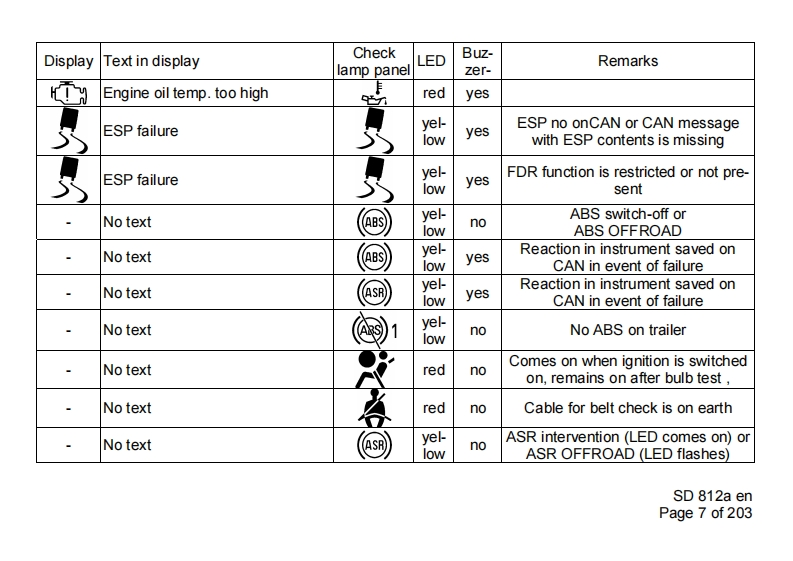 | Display | Text in display | Check lamp panel | LED | Buzzer- | Remarks |
|---|---|---|---|---|---|
| | Engine oil temp. too high | | red | yes | |
| | ESP failure | | yellow | yes | ESP no onCAN or CAN message with ESP contents is missing |
| | ESP failure | | yellow | yes | FDR function is restricted or not present |
| - | No text | ABS | yellow | no | ABS switch-off or ABS OFFROAD |
| - | No text | ABS | yellow | yes | Reaction in instrument saved on CAN in event of failure |
| - | No text | ASR | yellow | yes | Reaction in instrument saved on CAN in event of failure |
| - | No text | ABS 1 | yellow | no | No ABS on trailer |
| - | No text | | red | no | Comes on when ignition is switched on, remains on after bulb test , |
| - | No text | | red | no | Cable for belt check is on earth |
| - | No text | ASR | yellow | no | ASR intervention (LED comes on) or ASR OFFROAD (LED flashes) |

SD 812a en
Page 7 of 203