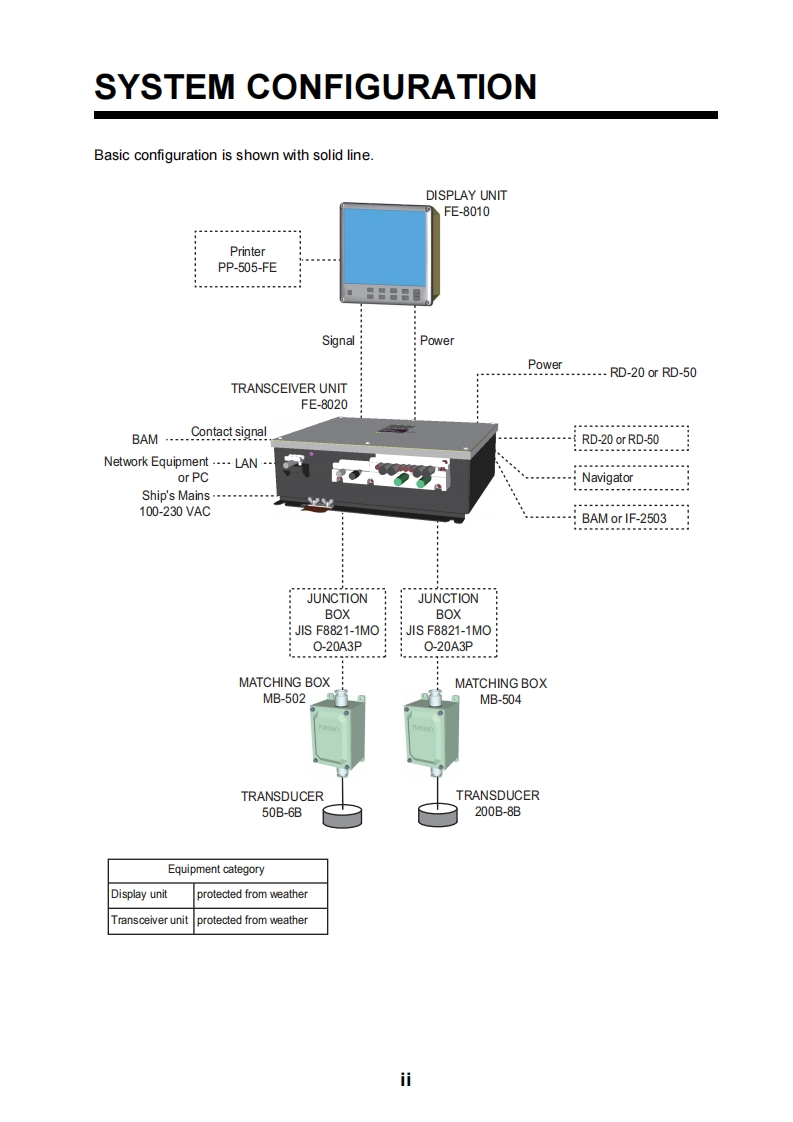 SYSTEM CONFIGURATION

Basic configuration is shown with solid line.

DISPLAY UNIT
FE-8010

Printer
PP-505-FE

Signal

Power

Power

RD-20 or RD-50

TRANSCEIVER UNIT
FE-8020

BAM

Contact signal

Network Equipment or PC

LAN

Ship's Mains
100-230 VAC

RD-20 or RD-50

Navigator

BAM or IF-2503

JUNCTION BOX
JIS F8821-1MO O-20A3P

JUNCTION BOX
JIS F8821-1MO O-20A3P

MATCHING BOX
MB-502

MATCHING BOX
MB-504

TRANSDUCER
50B-6B

TRANSDUCER
200B-8B

| Equipment category | |
|---|---|
| Display unit | protected from weather |
| Transceiver unit | protected from weather |

ii