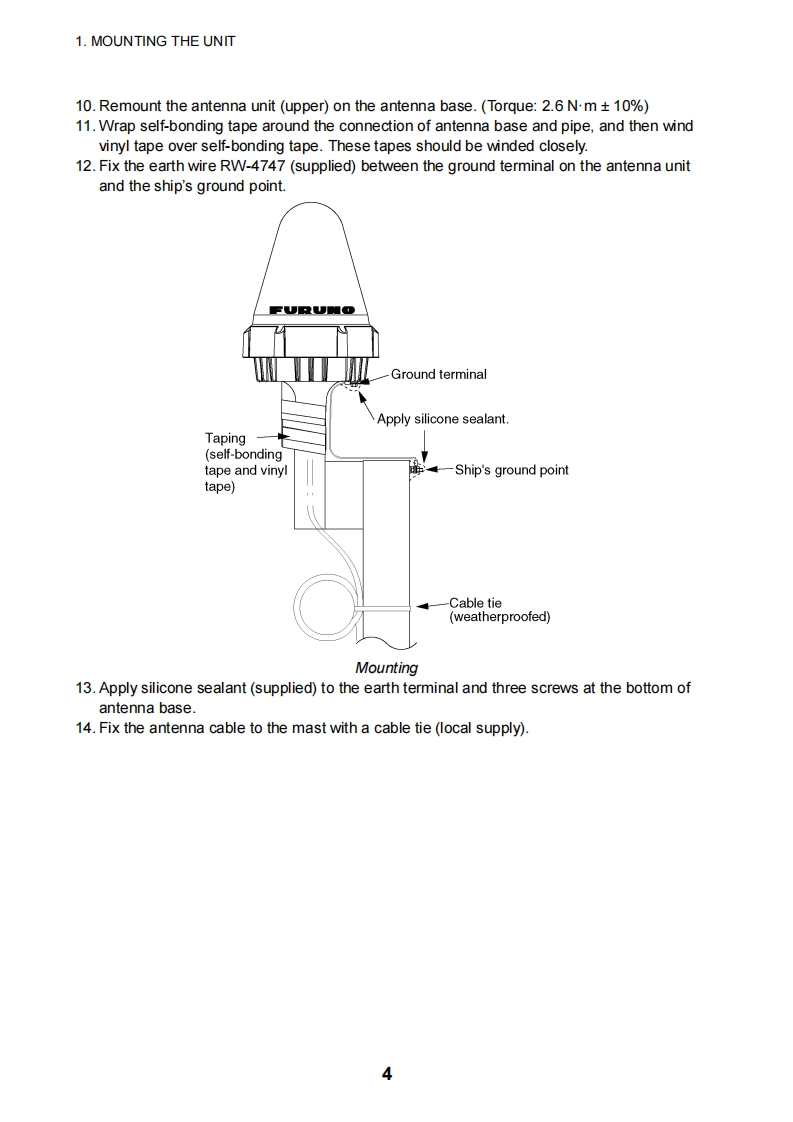 1. MOUNTING THE UNIT

10. Remount the antenna unit (upper) on the antenna base. (Torque: 2.6 N·m ± 10%)
11. Wrap self-bonding tape around the connection of antenna base and pipe, and then wind vinyl tape over self-bonding tape. These tapes should be winded closely.
12. Fix the earth wire RW-4747 (supplied) between the ground terminal on the antenna unit and the ship's ground point.

FURUNO

Ground terminal

Apply silicone sealant.

Taping (self-bonding tape and vinyl tape)

Ship's ground point

Cable tie (weatherproofed)

Mounting

13. Apply silicone sealant (supplied) to the earth terminal and three screws at the bottom of antenna base.
14. Fix the antenna cable to the mast with a cable tie (local supply).

4