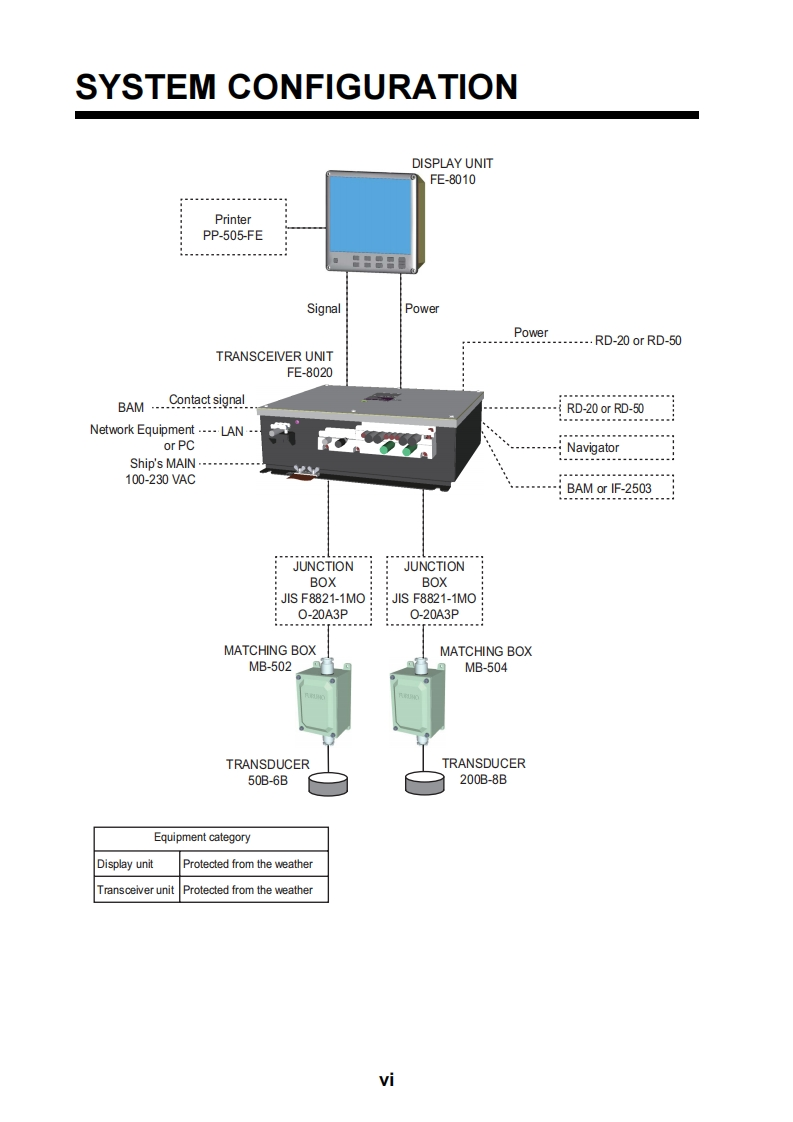 SYSTEM CONFIGURATION

DISPLAY UNIT
FE-8010

Printer
PP-505-FE

Signal

Power

Power

RD-20 or RD-50

TRANSCEIVER UNIT
FE-8020

BAM

Contact signal

Network Equipment or PC

LAN

Ship's MAIN
100-230 VAC

RD-20 or RD-50

Navigator

BAM or IF-2503

JUNCTION BOX
JIS F8821-1MO
O-20A3P

JUNCTION BOX
JIS F8821-1MO
O-20A3P

MATCHING BOX
MB-502

MATCHING BOX
MB-504

TRANSDUCER
50B-6B

TRANSDUCER
200B-8B

| Equipment category | |
|---|---|
| Display unit | Protected from the weather |
| Transceiver unit | Protected from the weather |

vi