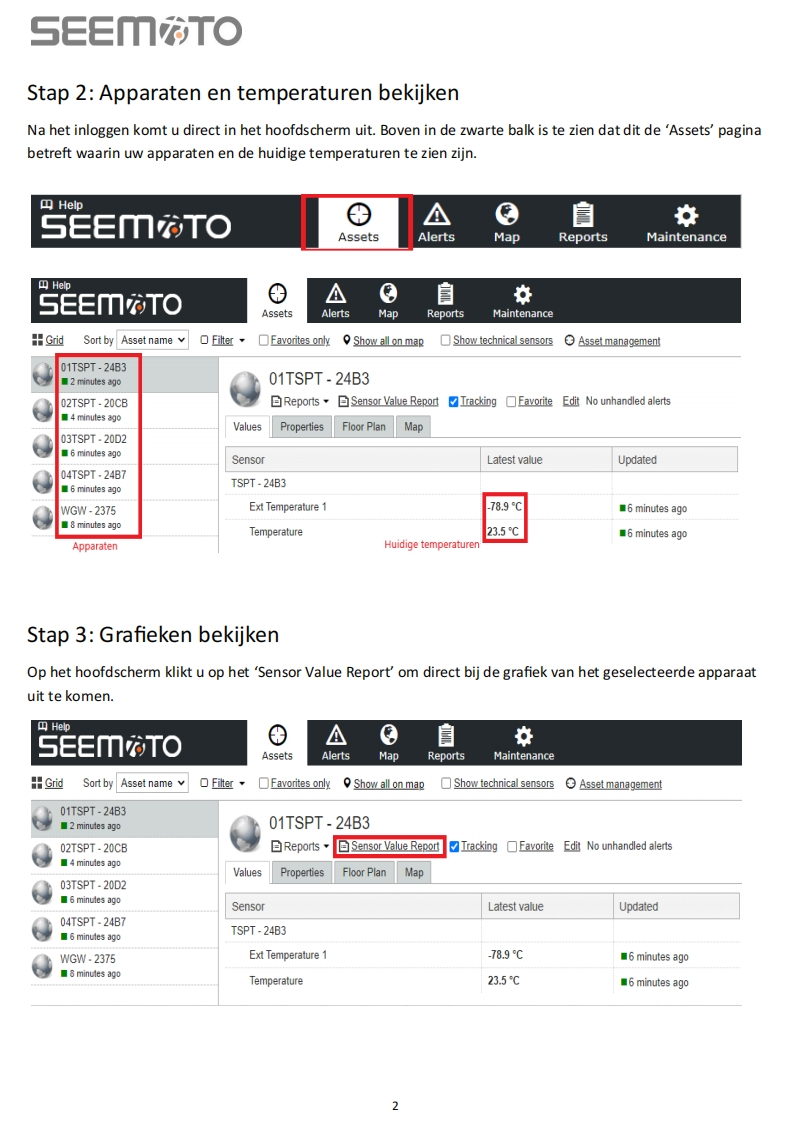 SEEMOTO

Stap 2: Apparaten en temperaturen bekijken

Na het inloggen komt u direct in het hoofdscherm uit. Boven in de zwarte balk is te zien dat dit de 'Assets' pagina betreft waarin uw apparaten en de huidige temperaturen te zien zijn.

Help
SEEMOTO
Assets
Alerts
Map
Reports
Maintenance

Help
SEEMOTO
Assets
Alerts
Map
Reports
Maintenance

Grid Sort by Asset name Filter Favorites only Show all on map Show technical sensors Asset management

01TSPT - 24B3
2 minutes ago
02TSPT - 20CB
4 minutes ago
03TSPT - 20D2
6 minutes ago
04TSPT - 24B7
6 minutes ago
WGW - 2375
8 minutes ago
Apparaten

01TSPT - 24B3
Reports Sensor Value Report Tracking Favorite Edit No unhandled alerts
Values Properties Floor Plan Map

| Sensor | Latest value | Updated |
|---|---|---|
| TSPT - 24B3 | | |
| Ext Temperature 1 | -78.9 °C | 6 minutes ago |
| Temperature | 23.5 °C | 6 minutes ago |

Huidige temperaturen

Stap 3: Grafieken bekijken

Op het hoofdscherm klikt u op het 'Sensor Value Report' om direct bij de grafiek van het geselecteerde apparaat uit te komen.

Help
SEEMOTO
Assets
Alerts
Map
Reports
Maintenance

Grid Sort by Asset name Filter Favorites only Show all on map Show technical sensors Asset management

01TSPT - 24B3
2 minutes ago
02TSPT - 20CB
4 minutes ago
03TSPT - 20D2
6 minutes ago
04TSPT - 24B7
6 minutes ago
WGW - 2375
8 minutes ago

01TSPT - 24B3
Reports Sensor Value Report Tracking Favorite Edit No unhandled alerts
Values Properties Floor Plan Map

| Sensor | Latest value | Updated |
|---|---|---|
| TSPT - 24B3 | | |
| Ext Temperature 1 | -78.9 °C | 6 minutes ago |
| Temperature | 23.5 °C | 6 minutes ago |

2