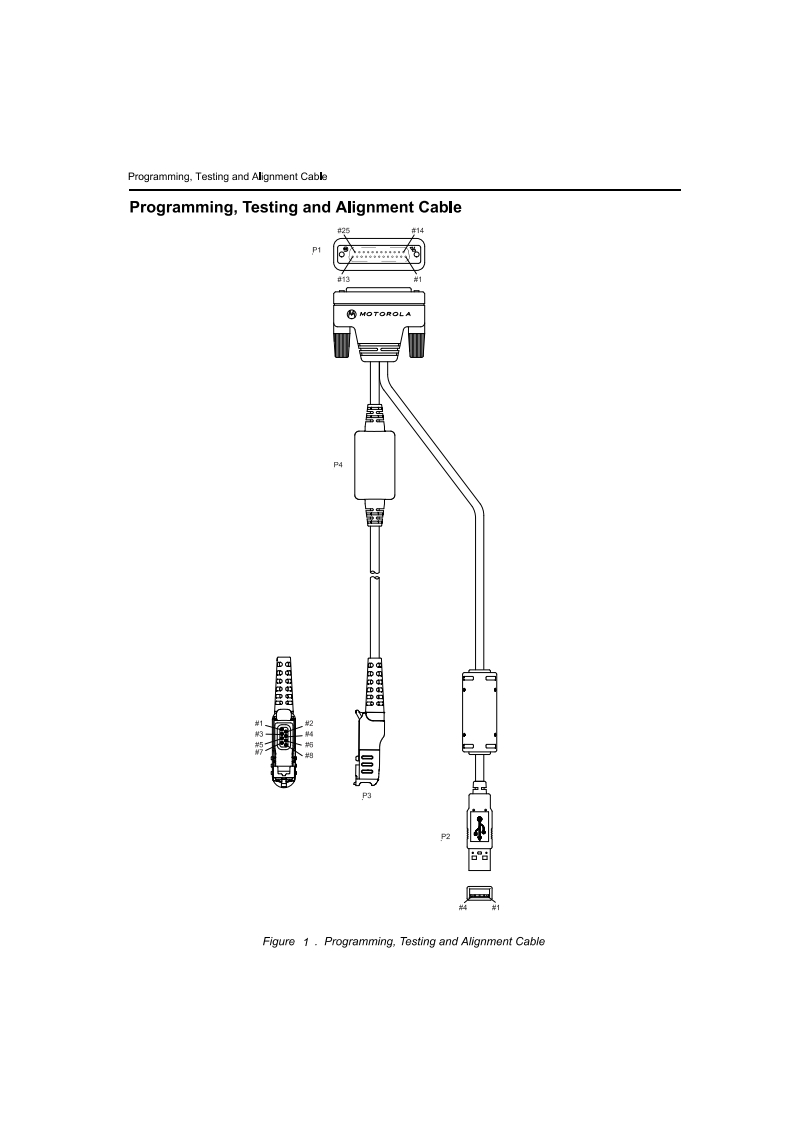 Programming, Testing and Alignment Cable

Programming, Testing and Alignment Cable

#25
#14
P1
#13
#1
MOTOROLA
P4
#1
#2
#3
#4
#5
#6
#7
#8
P3
P2
#4
#1

Figure 1 . Programming, Testing and Alignment Cable