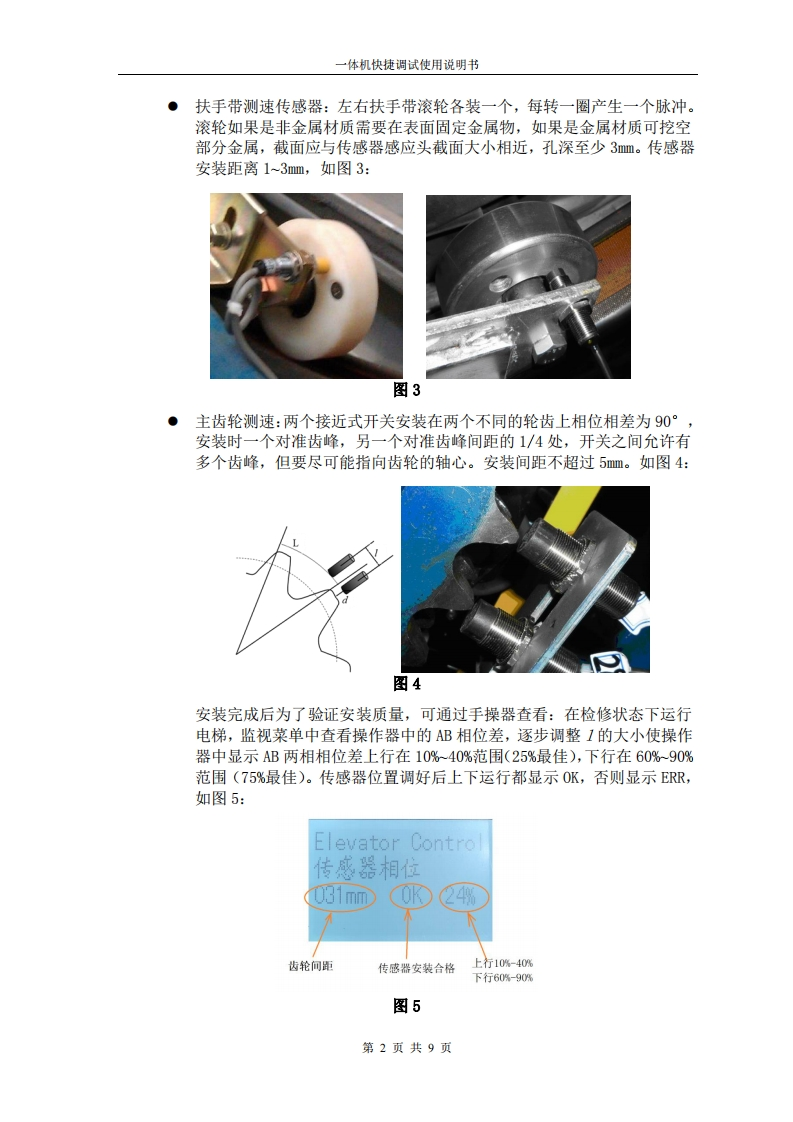 一体机快捷调试使用说明书

● 扶手带测速传感器：左右扶手带滚轮各装一个，每转一圈产生一个脉冲。滚轮如果是非金属材质需要在表面固定金属物，如果是金属材质可挖空部分金属，截面应与传感器感应头截面大小相近，孔深至少 3mm。传感器安装距离 1~3mm，如图 3：

图 3

● 主齿轮测速：两个接近式开关安装在两个不同的轮齿上相位相差为 90°，安装时一个对准齿峰，另一个对准齿峰间距的 1/4 处，开关之间允许有多个齿峰，但要尽可能指向齿轮的轴心。安装间距不超过 5mm。如图 4：

L
l
d

图 4

安装完成后为了验证安装质量，可通过手操器查看：在检修状态下运行电梯，监视菜单中查看操作器中的 AB 相位差，逐步调整 $l$ 的大小使操作器中显示 AB 两相相位差上行在 10%~40%范围(25%最佳)，下行在 60%~90%范围（75%最佳）。传感器位置调好后上下运行都显示 OK，否则显示 ERR，如图 5：

Elevator Control
传感器相位
031mm OK 24%

齿轮间距
传感器安装合格
上行10%~40%
下行60%~90%

图 5

第 2 页 共 9 页