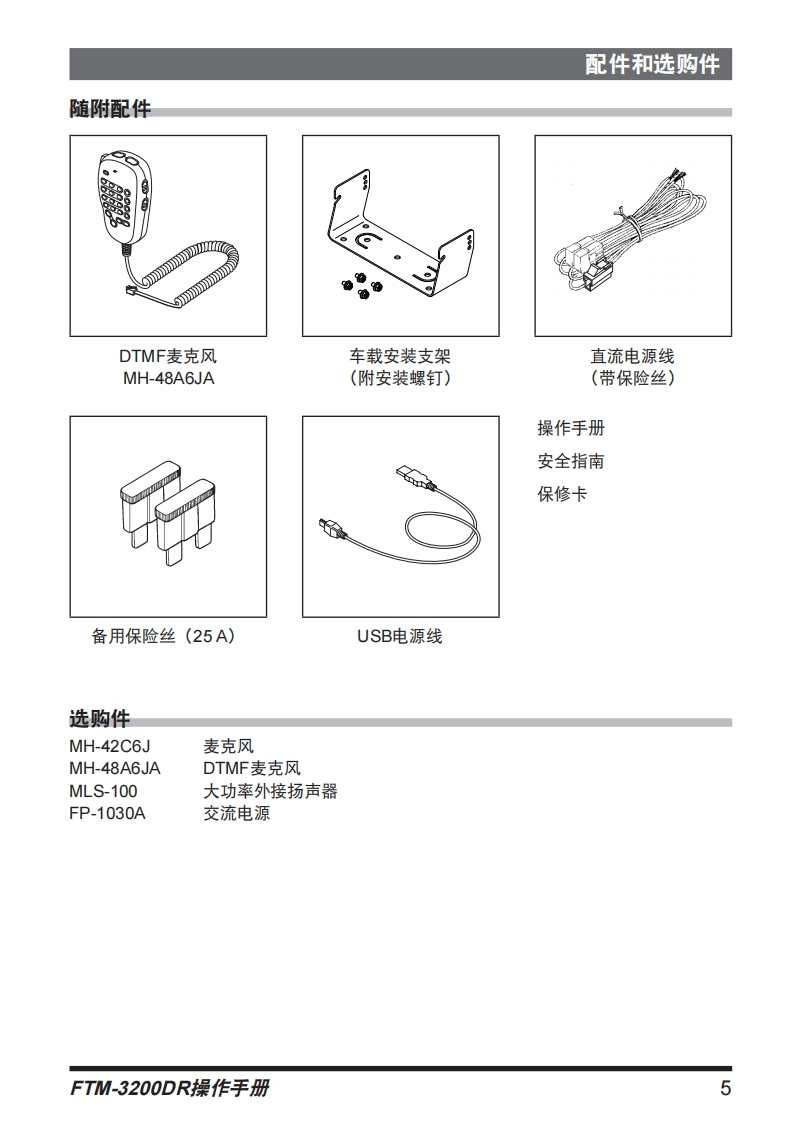 配件和选购件

随附配件

DTMF麦克风
MH-48A6JA

车载安装支架
（附安装螺钉）

直流电源线
（带保险丝）

备用保险丝（25 A）

USB电源线

操作手册
安全指南
保修卡

选购件

| MH-42C6J | 麦克风 |
|---|---|
| MH-48A6JA | DTMF麦克风 |
| MLS-100 | 大功率外接扬声器 |
| FP-1030A | 交流电源 |

FTM-3200DR操作手册

5