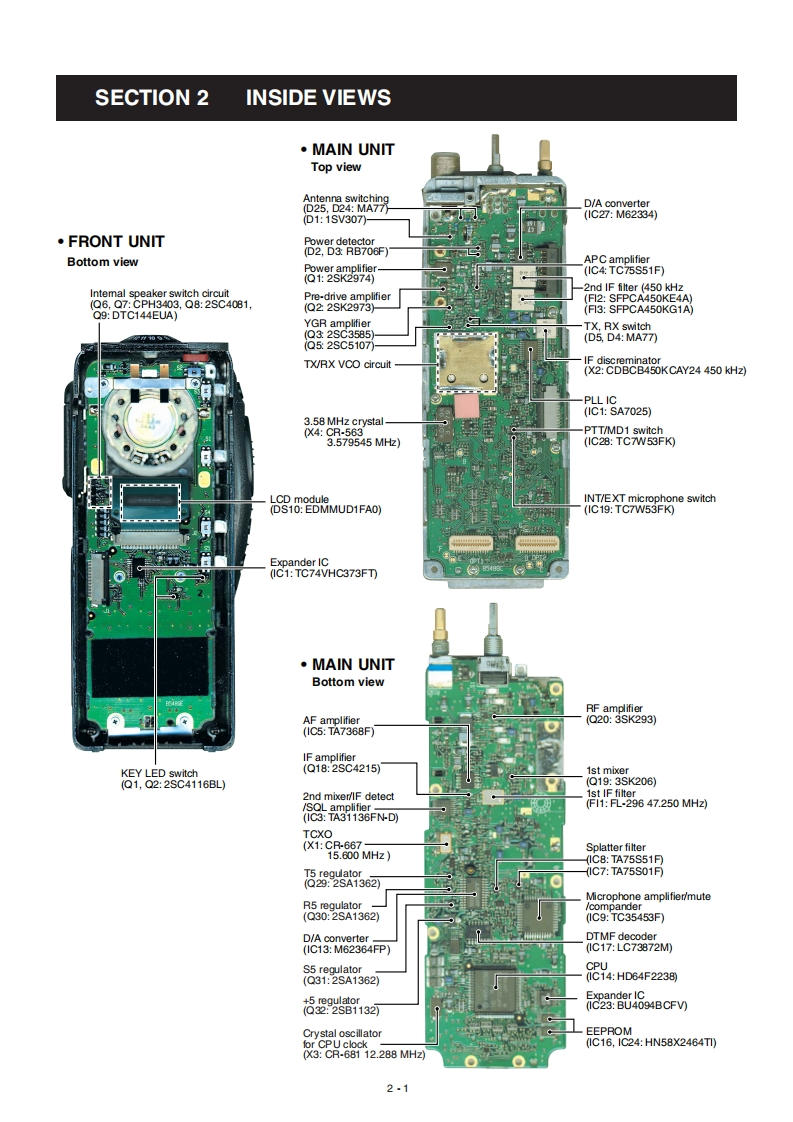 SECTION 2 INSIDE VIEWS

• FRONT UNIT
Bottom view

Internal speaker switch circuit (Q6, Q7: CPH3403, Q8: 2SC4081, Q9: DTC144EUA)

LCD module (DS10: EDMMUD1FA0)

Expander IC (IC1: TC74VHC373FT)

KEY LED switch (Q1, Q2: 2SC4116BL)

• MAIN UNIT
Top view

Antenna switching (D25, D24: MA77) (D1: 1SV307)

Power detector (D2, D3: RB706F)

Power amplifier (Q1: 2SK2974)

Pre-drive amplifier (Q2: 2SK2973)

YGR amplifier (Q3: 2SC3585) (Q5: 2SC5107)

TX/RX VCO circuit

3.58 MHz crystal (X4: CR-563 3.579545 MHz)

D/A converter (IC27: M62334)

APC amplifier (IC4: TC75S51F)

2nd IF filter (450 kHz (FI2: SFPCA450KE4A) (FI3: SFPCA450KG1A)

TX, RX switch (D5, D4: MA77)

IF discreminator (X2: CDBCB450KCAY24 450 kHz)

PLL IC (IC1: SA7025)

PTT/MD1 switch (IC28: TC7W53FK)

INT/EXT microphone switch (IC19: TC7W53FK)

• MAIN UNIT
Bottom view

AF amplifier (IC5: TA7368F)

IF amplifier (Q18: 2SC4215)

2nd mixer/IF detect /SQL amplifier (IC3: TA31136FN-D)

TCXO (X1: CR-667 15.600 MHz )

T5 regulator (Q29: 2SA1362)

R5 regulator (Q30: 2SA1362)

D/A converter (IC13: M62364FP)

S5 regulator (Q31: 2SA1362)

+5 regulator (Q32: 2SB1132)

Crystal oscillator for CPU clock (X3: CR-681 12.288 MHz)

RF amplifier (Q20: 3SK293)

1st mixer (Q19: 3SK206)
1st IF filter (FI1: FL-296 47.250 MHz)

Splatter filter (IC8: TA75S51F) (IC7: TA75S01F)

Microphone amplifier/mute /compander (IC9: TC35453F)

DTMF decoder (IC17: LC73872M)

CPU (IC14: HD64F2238)

Expander IC (IC23: BU4094BCFV)

EEPROM (IC16, IC24: HN58X2464TI)

2 - 1