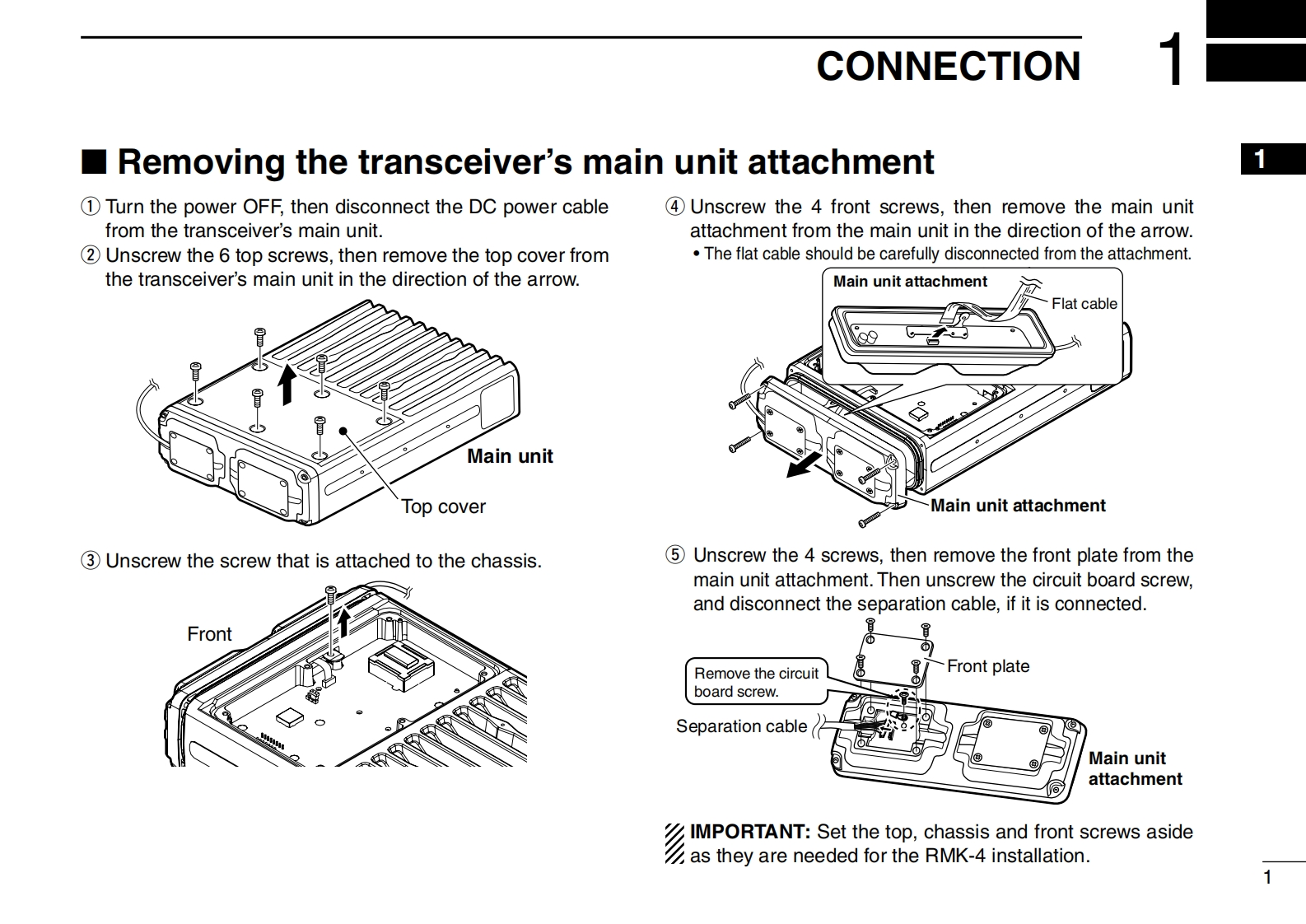 CONNECTION 1

1

■ Removing the transceiver's main unit attachment

① Turn the power OFF, then disconnect the DC power cable from the transceiver's main unit.
② Unscrew the 6 top screws, then remove the top cover from the transceiver's main unit in the direction of the arrow.

Main unit

Top cover

③ Unscrew the screw that is attached to the chassis.

Front

④ Unscrew the 4 front screws, then remove the main unit attachment from the main unit in the direction of the arrow.
• The flat cable should be carefully disconnected from the attachment.

Main unit attachment

Flat cable

Main unit attachment

⑤ Unscrew the 4 screws, then remove the front plate from the main unit attachment. Then unscrew the circuit board screw, and disconnect the separation cable, if it is connected.

Remove the circuit board screw.

Front plate

Separation cable

Main unit attachment

IMPORTANT: Set the top, chassis and front screws aside as they are needed for the RMK-4 installation.

1