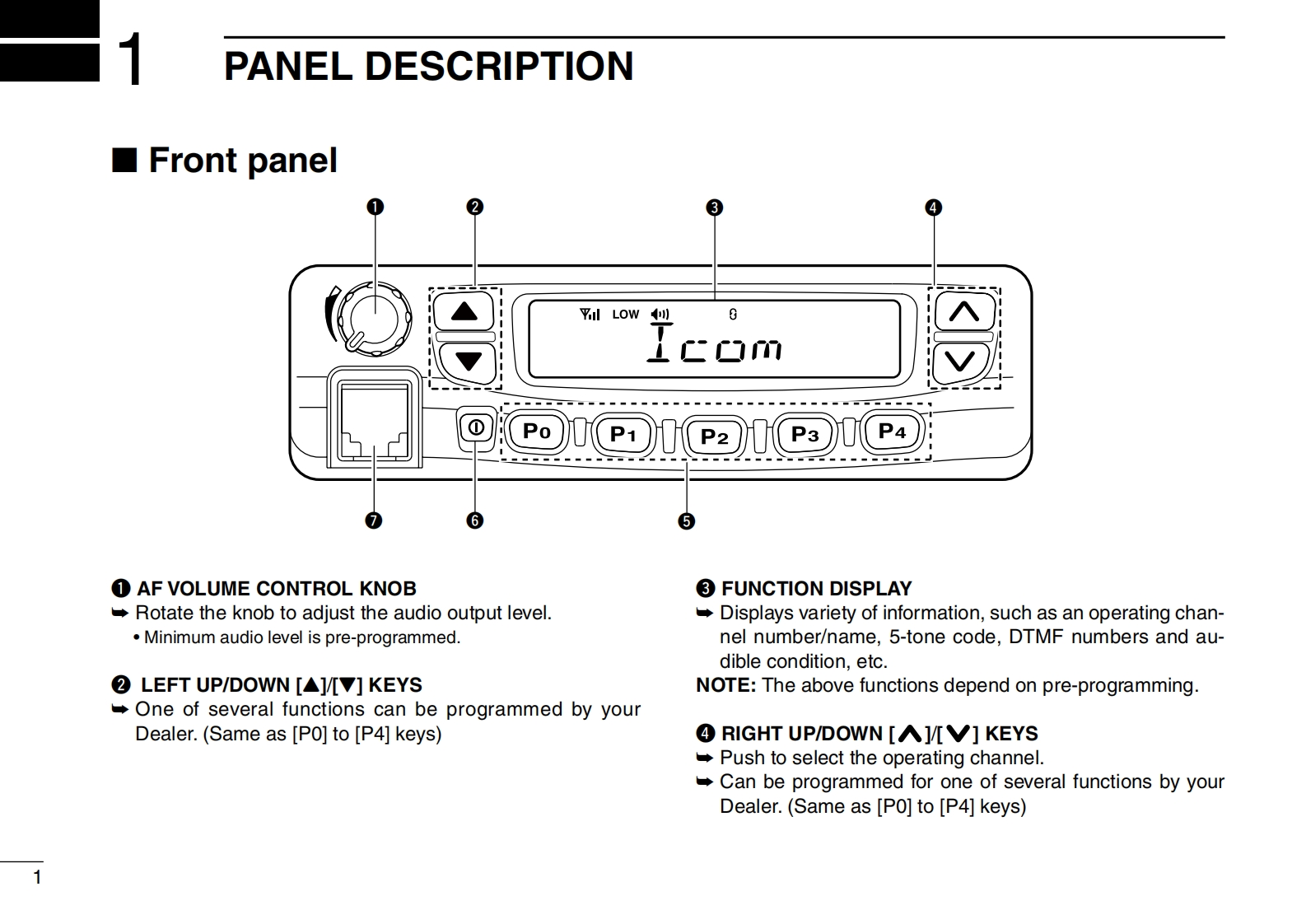 1 PANEL DESCRIPTION

■ Front panel

❶ ❷ ❸ ❹

LOW

Icom

P0 P1 P2 P3 P4

❼ ❻ ❺

❶ AF VOLUME CONTROL KNOB
➥ Rotate the knob to adjust the audio output level.
• Minimum audio level is pre-programmed.

❷ LEFT UP/DOWN [▲]/[▼] KEYS
➥ One of several functions can be programmed by your Dealer. (Same as [P0] to [P4] keys)

❸ FUNCTION DISPLAY
➥ Displays variety of information, such as an operating channel number/name, 5-tone code, DTMF numbers and audible condition, etc.
NOTE: The above functions depend on pre-programming.

❹ RIGHT UP/DOWN [∧]/[∨] KEYS
➥ Push to select the operating channel.
➥ Can be programmed for one of several functions by your Dealer. (Same as [P0] to [P4] keys)

1