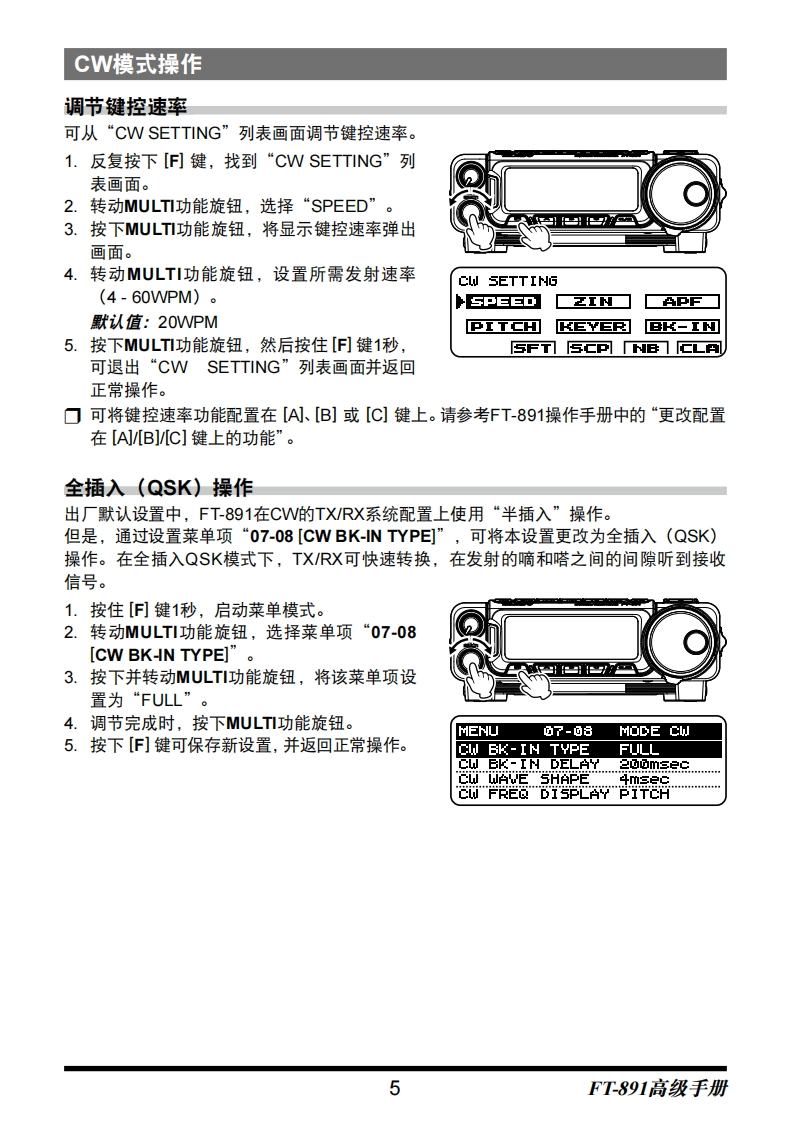 CW模式操作

调节键控速率

可从“CW SETTING”列表画面调节键控速率。

1. 反复按下 [F] 键，找到“CW SETTING”列表画面。
2. 转动MULTI功能旋钮，选择“SPEED”。
3. 按下MULTI功能旋钮，将显示键控速率弹出画面。
4. 转动MULTI功能旋钮，设置所需发射速率（4 - 60WPM）。
默认值：20WPM
5. 按下MULTI功能旋钮，然后按住 [F] 键1秒，可退出“CW SETTING”列表画面并返回正常操作。

CW SETTING
SPEED ZIN APF
PITCH KEYER BK-IN
SFT SCP NB CLA

❒ 可将键控速率功能配置在 [A]、[B] 或 [C] 键上。请参考FT-891操作手册中的“更改配置在 [A]/[B]/[C] 键上的功能”。

全插入（QSK）操作

出厂默认设置中，FT-891在CW的TX/RX系统配置上使用“半插入”操作。
但是，通过设置菜单项“07-08 [CW BK-IN TYPE]”，可将本设置更改为全插入（QSK）操作。在全插入QSK模式下，TX/RX可快速转换，在发射的嘀和嗒之间的间隙听到接收信号。

1. 按住 [F] 键1秒，启动菜单模式。
2. 转动MULTI功能旋钮，选择菜单项“07-08 [CW BK-IN TYPE]”。
3. 按下并转动MULTI功能旋钮，将该菜单项设置为“FULL”。
4. 调节完成时，按下MULTI功能旋钮。
5. 按下 [F] 键可保存新设置，并返回正常操作。

MENU 07-08 MODE CW
CW BK-IN TYPE FULL
CW BK-IN DELAY 200msec
CW WAVE SHAPE 4msec
CW FREQ DISPLAY PITCH

5

FT-891高级手册