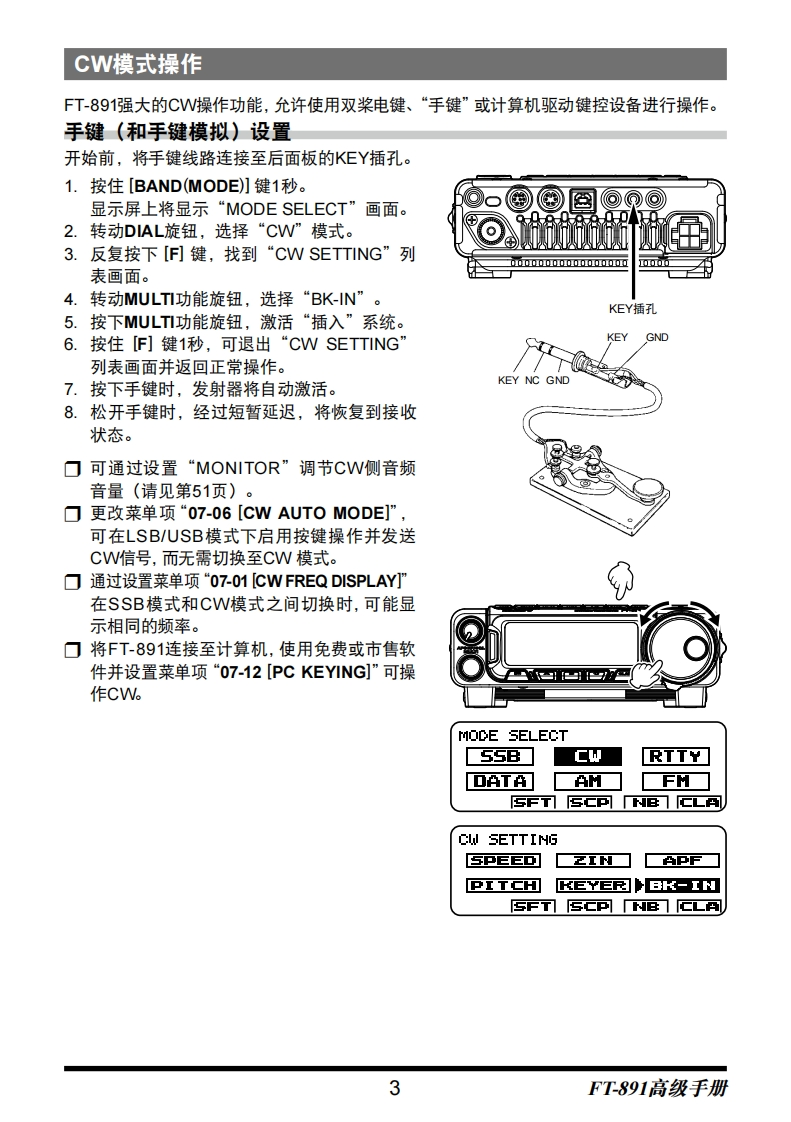 CW模式操作

FT-891强大的CW操作功能，允许使用双桨电键、“手键”或计算机驱动键控设备进行操作。

手键（和手键模拟）设置

开始前，将手键线路连接至后面板的KEY插孔。

1. 按住 [BAND(MODE)] 键1秒。
显示屏上将显示“MODE SELECT”画面。
2. 转动DIAL旋钮，选择“CW”模式。
3. 反复按下 [F] 键，找到“CW SETTING”列表画面。
4. 转动MULTI功能旋钮，选择“BK-IN”。
5. 按下MULTI功能旋钮，激活“插入”系统。
6. 按住 [F] 键1秒，可退出“CW SETTING”列表画面并返回正常操作。
7. 按下手键时，发射器将自动激活。
8. 松开手键时，经过短暂延迟，将恢复到接收状态。

❒ 可通过设置“MONITOR”调节CW侧音频音量（请见第51页）。
❒ 更改菜单项“07-06 [CW AUTO MODE]”，可在LSB/USB模式下启用按键操作并发送CW信号，而无需切换至CW 模式。
❒ 通过设置菜单项“07-01 [CW FREQ DISPLAY]”在SSB模式和CW模式之间切换时，可能显示相同的频率。
❒ 将FT-891连接至计算机，使用免费或市售软件并设置菜单项“07-12 [PC KEYING]”可操作CW。

KEY插孔

KEY GND

KEY NC GND

MODE SELECT
SSB CW RTTY
DATA AM FM
SFT SCP NB CLA

CW SETTING
SPEED ZIN APF
PITCH KEYER BK-IN
SFT SCP NB CLA

3

FT-891高级手册