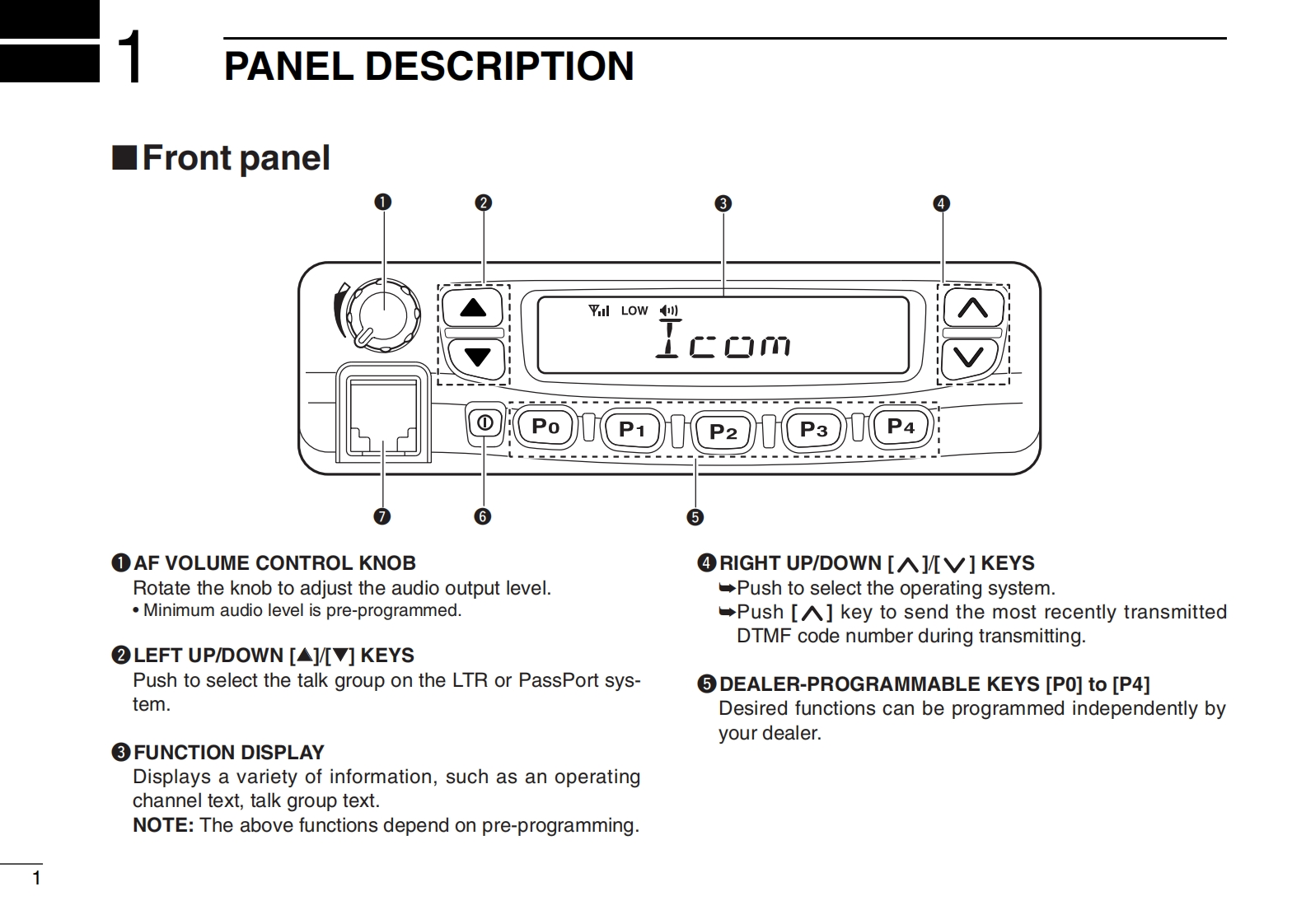 1 PANEL DESCRIPTION

■ Front panel

❶ ❷ ❸ ❹

LOW

Icom

P0 P1 P2 P3 P4

❼ ❻ ❺

❶ AF VOLUME CONTROL KNOB
Rotate the knob to adjust the audio output level.
• Minimum audio level is pre-programmed.

❷ LEFT UP/DOWN [▲]/[▼] KEYS
Push to select the talk group on the LTR or PassPort system.

❸ FUNCTION DISPLAY
Displays a variety of information, such as an operating channel text, talk group text.
NOTE: The above functions depend on pre-programming.

❹ RIGHT UP/DOWN [∧]/[∨] KEYS
➥Push to select the operating system.
➥Push [∧] key to send the most recently transmitted DTMF code number during transmitting.

❺ DEALER-PROGRAMMABLE KEYS [P0] to [P4]
Desired functions can be programmed independently by your dealer.

1