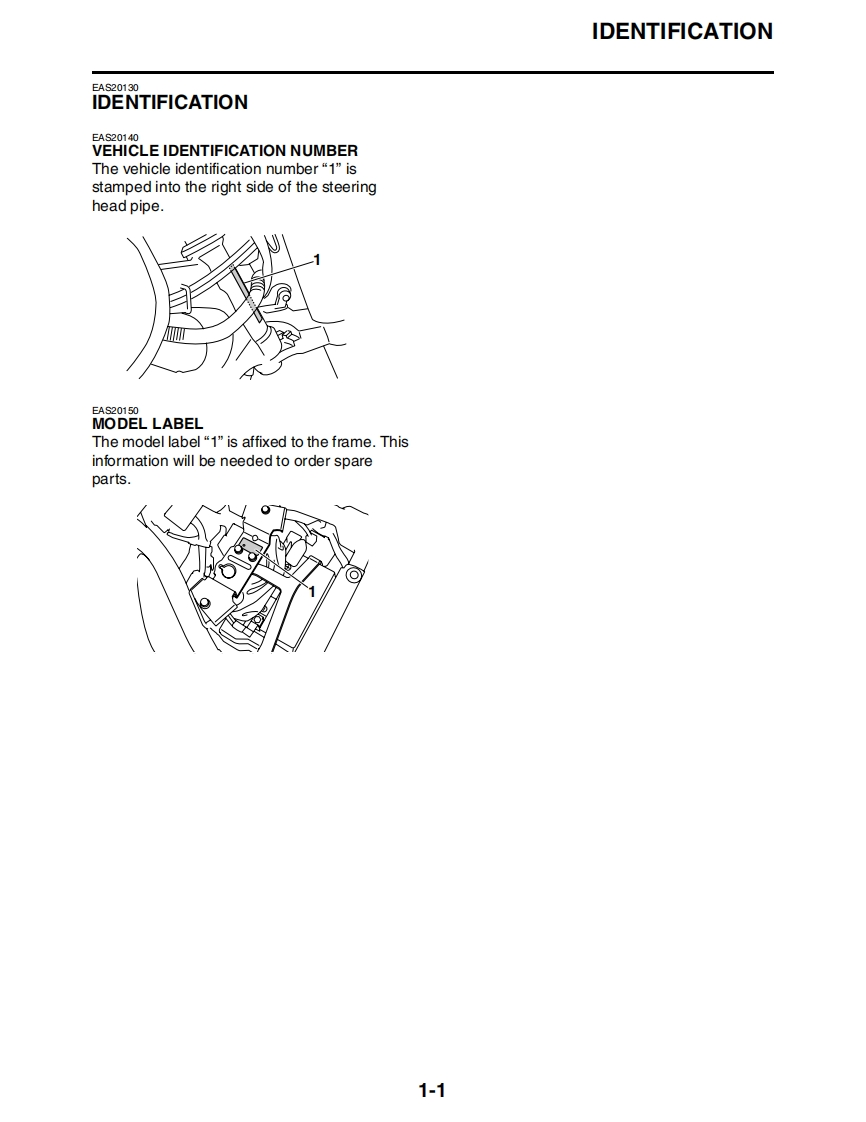 IDENTIFICATION

EAS20130
IDENTIFICATION

EAS20140
VEHICLE IDENTIFICATION NUMBER
The vehicle identification number “1” is stamped into the right side of the steering head pipe.

1

EAS20150
MODEL LABEL
The model label “1” is affixed to the frame. This information will be needed to order spare parts.

1

1-1