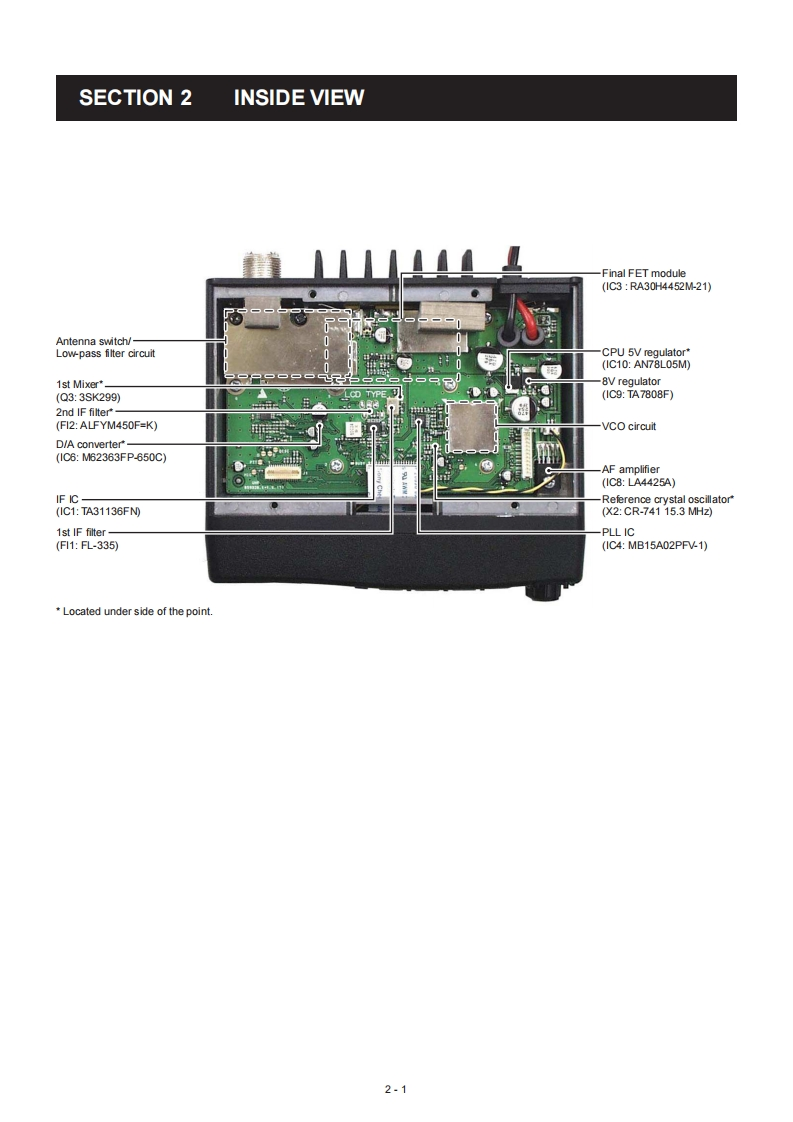 SECTION 2 INSIDE VIEW

Antenna switch/
Low-pass filter circuit

1st Mixer*
(Q3: 3SK299)

2nd IF filter*
(FI2: ALFYM450F=K)

D/A converter*
(IC6: M62363FP-650C)

IF IC
(IC1: TA31136FN)

1st IF filter
(FI1: FL-335)

Final FET module
(IC3 : RA30H4452M-21)

CPU 5V regulator*
(IC10: AN78L05M)

8V regulator
(IC9: TA7808F)

VCO circuit

AF amplifier
(IC8: LA4425A)

Reference crystal oscillator*
(X2: CR-741 15.3 MHz)

PLL IC
(IC4: MB15A02PFV-1)

LCD TYPE

* Located under side of the point.

2 - 1