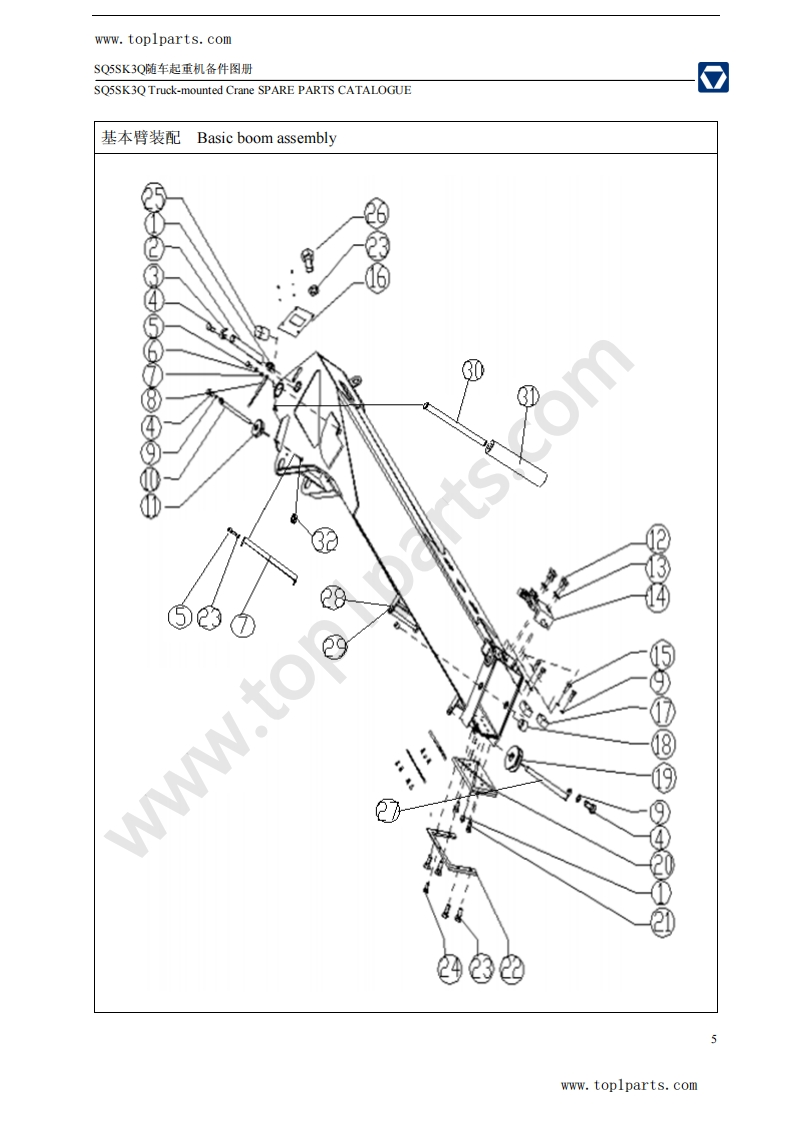 www.top1parts.com

SQ5SK3Q随车起重机备件图册

SQ5SK3Q Truck-mounted Crane SPARE PARTS CATALOGUE

基本臂装配 Basic boom assembly

25
1
2
3
4
5
6
7
8
4
9
10
11
26
23
16
30
31
32
5
23
7
28
29
12
13
14
15
9
17
18
19
27
9
4
20
1
21
24
23
22

www.top1parts.com

5

www.top1parts.com