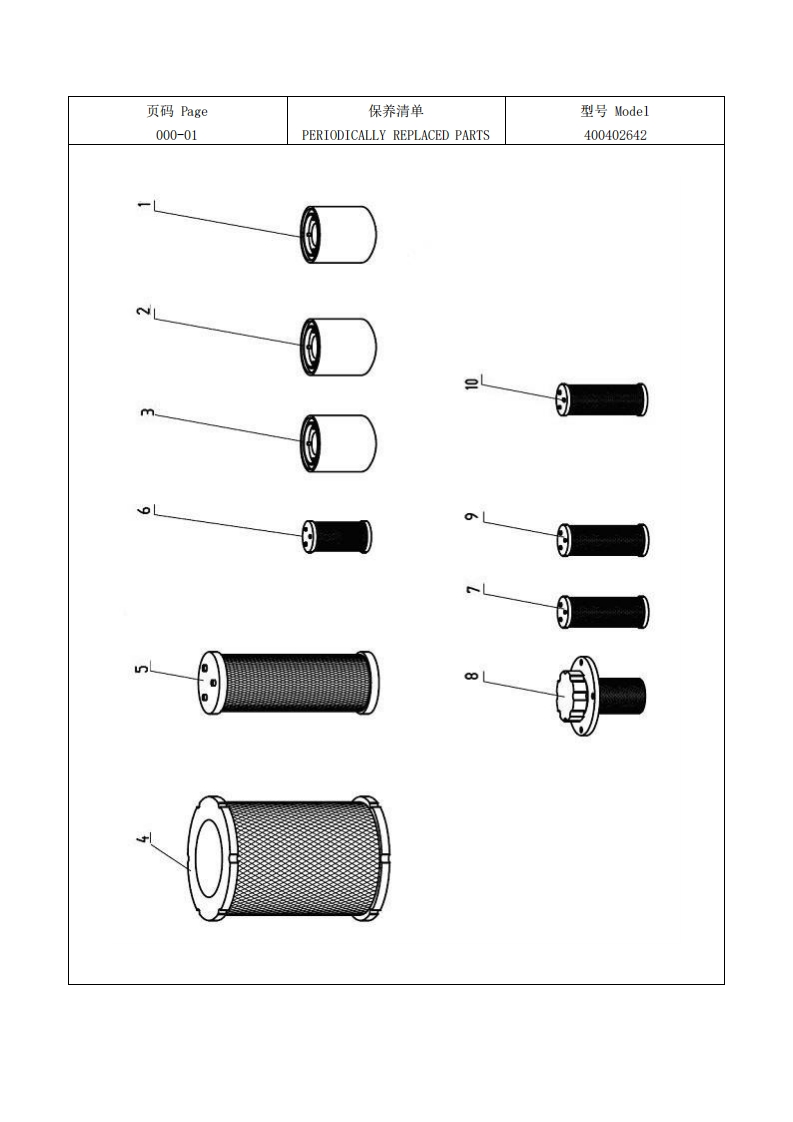 | 页码 Page | 保养清单 | 型号 Model |
|---|---|---|
| 000-01 | PERIODICALLY REPLACED PARTS | 400402642 |

1

2

3

6

5

4

10

9

7

8