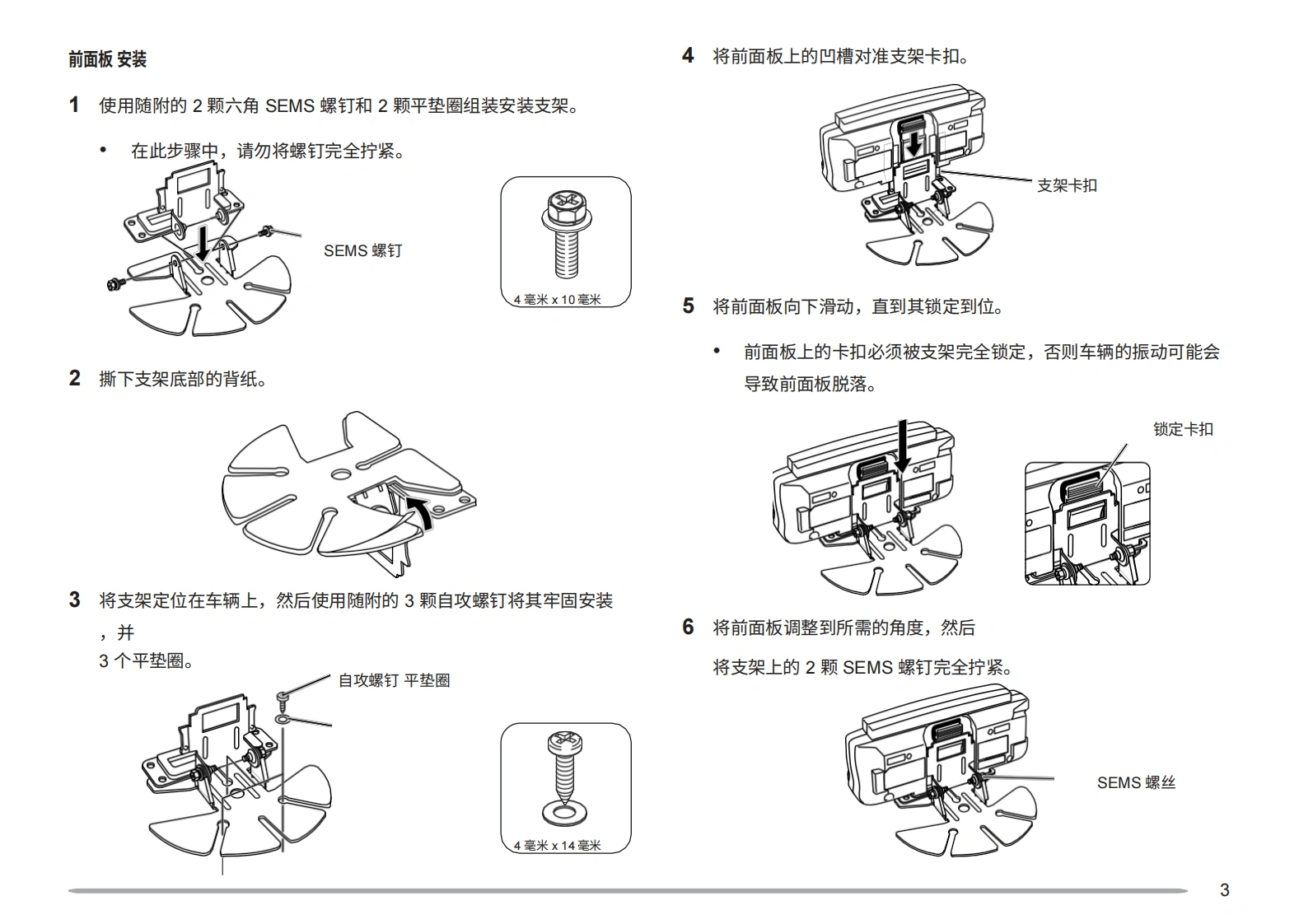 前面板 安装

1 使用随附的 2 颗六角 SEMS 螺钉和 2 颗平垫圈组装安装支架。

• 在此步骤中，请勿将螺钉完全拧紧。

SEMS 螺钉

4 毫米 x 10 毫米

2 撕下支架底部的背纸。

3 将支架定位在车辆上，然后使用随附的 3 颗自攻螺钉将其牢固安装，并
3 个平垫圈。

自攻螺钉 平垫圈

4 毫米 x 14 毫米

4 将前面板上的凹槽对准支架卡扣。

支架卡扣

5 将前面板向下滑动，直到其锁定到位。

• 前面板上的卡扣必须被支架完全锁定，否则车辆的振动可能会导致前面板脱落。

锁定卡扣

6 将前面板调整到所需的角度，然后
将支架上的 2 颗 SEMS 螺钉完全拧紧。

SEMS 螺丝

3