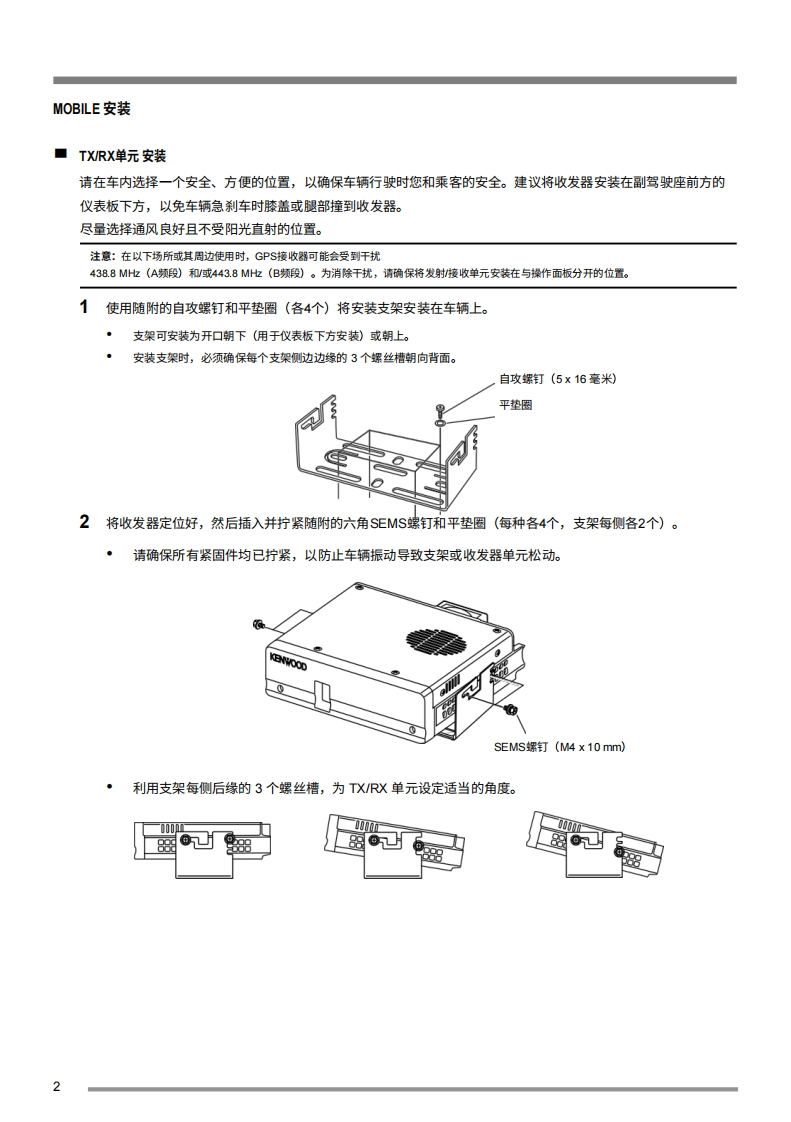 MOBILE 安装

■ TX/RX单元 安装

请在车内选择一个安全、方便的位置，以确保车辆行驶时您和乘客的安全。建议将收发器安装在副驾驶座前方的仪表板下方，以免车辆急刹车时膝盖或腿部撞到收发器。
尽量选择通风良好且不受阳光直射的位置。

注意：在以下场所或其周边使用时，GPS接收器可能会受到干扰
438.8 MHz（A频段）和/或443.8 MHz（B频段）。为消除干扰，请确保将发射/接收单元安装在与操作面板分开的位置。

1 使用随附的自攻螺钉和平垫圈（各4个）将安装支架安装在车辆上。

• 支架可安装为开口朝下（用于仪表板下方安装）或朝上。
• 安装支架时，必须确保每个支架侧边边缘的 3 个螺丝槽朝向背面。

自攻螺钉（5 x 16 毫米）
平垫圈

2 将收发器定位好，然后插入并拧紧随附的六角SEMS螺钉和平垫圈（每种各4个，支架每侧各2个）。

• 请确保所有紧固件均已拧紧，以防止车辆振动导致支架或收发器单元松动。

KENWOOD

SEMS螺钉（M4 x 10 mm）

• 利用支架每侧后缘的 3 个螺丝槽，为 TX/RX 单元设定适当的角度。

2