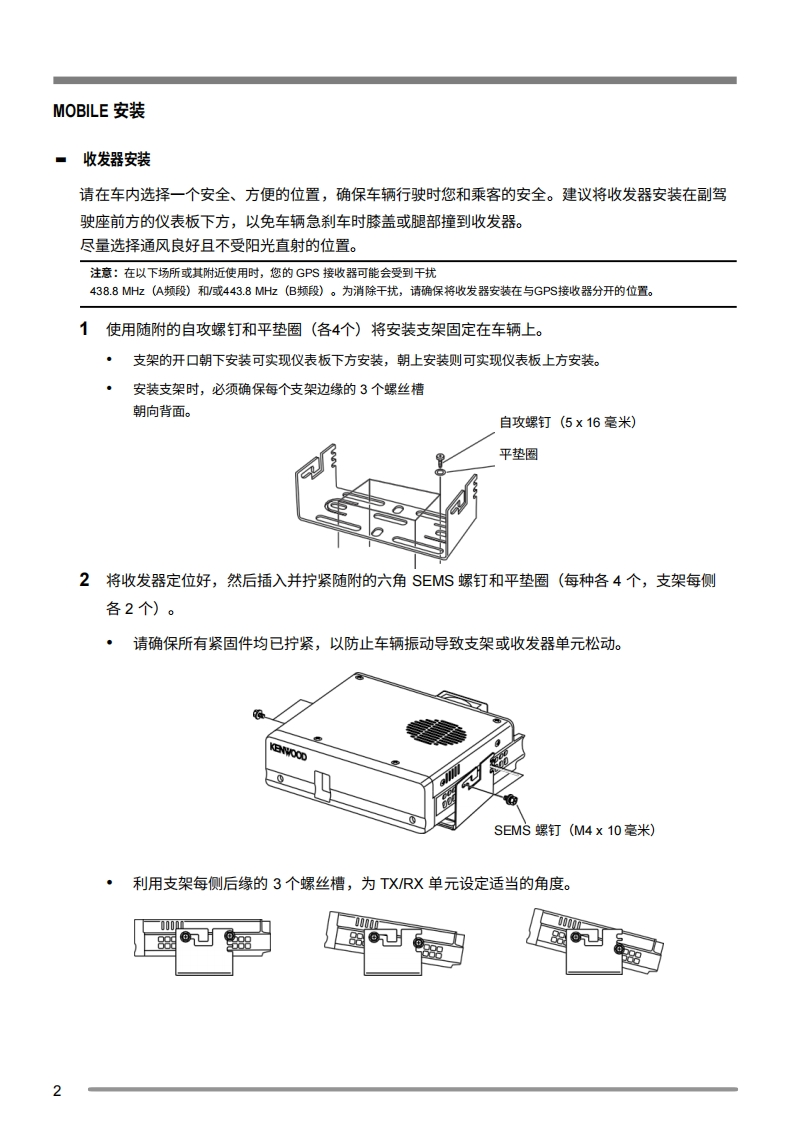 MOBILE 安装

■ 收发器安装

请在车内选择一个安全、方便的位置，确保车辆行驶时您和乘客的安全。建议将收发器安装在副驾驶座前方的仪表板下方，以免车辆急刹车时膝盖或腿部撞到收发器。
尽量选择通风良好且不受阳光直射的位置。

注意：在以下场所或其附近使用时，您的 GPS 接收器可能会受到干扰
438.8 MHz（A频段）和/或443.8 MHz（B频段）。为消除干扰，请确保将收发器安装在与GPS接收器分开的位置。

1 使用随附的自攻螺钉和平垫圈（各4个）将安装支架固定在车辆上。

• 支架的开口朝下安装可实现仪表板下方安装，朝上安装则可实现仪表板上方安装。

• 安装支架时，必须确保每个支架边缘的 3 个螺丝槽朝向背面。

自攻螺钉（5 x 16 毫米）

平垫圈

2 将收发器定位好，然后插入并拧紧随附的六角 SEMS 螺钉和平垫圈（每种各 4 个，支架每侧各 2 个）。

• 请确保所有紧固件均已拧紧，以防止车辆振动导致支架或收发器单元松动。

KENWOOD

SEMS 螺钉（M4 x 10 毫米）

• 利用支架每侧后缘的 3 个螺丝槽，为 TX/RX 单元设定适当的角度。

2