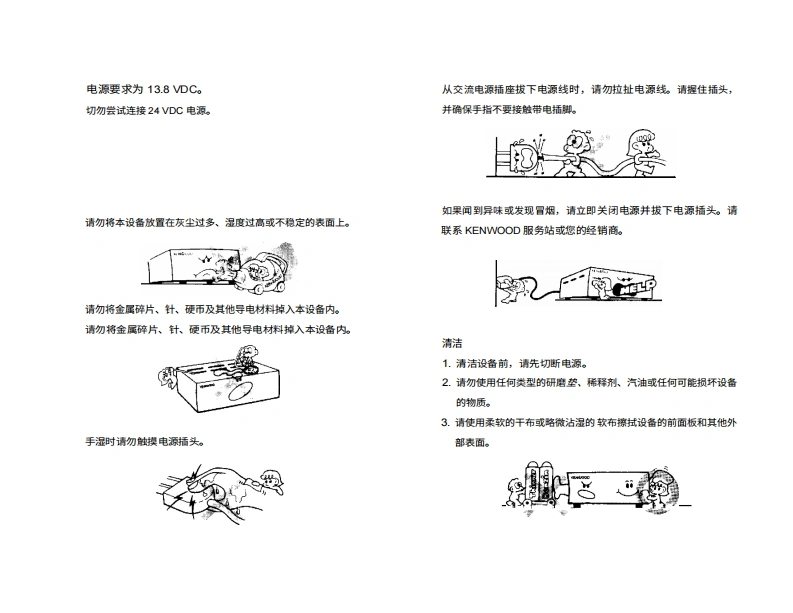 电源要求为 13.8 VDC。
切勿尝试连接 24 VDC 电源。

请勿将本设备放置在灰尘过多、湿度过高或不稳定的表面上。

请勿将金属碎片、针、硬币及其他导电材料掉入本设备内。
请勿将金属碎片、针、硬币及其他导电材料掉入本设备内。

手湿时请勿触摸电源插头。

从交流电源插座拔下电源线时，请勿拉扯电源线。请握住插头，并确保手指不要接触带电插脚。

如果闻到异味或发现冒烟，请立即关闭电源并拔下电源插头。请联系 KENWOOD 服务站或您的经销商。

HELP

清洁
1. 清洁设备前，请先切断电源。
2. 请勿使用任何类型的研磨垫、稀释剂、汽油或任何可能损坏设备的物质。
3. 请使用柔软的干布或略微沾湿的 软布擦拭设备的前面板和其他外部表面。

KENWOOD