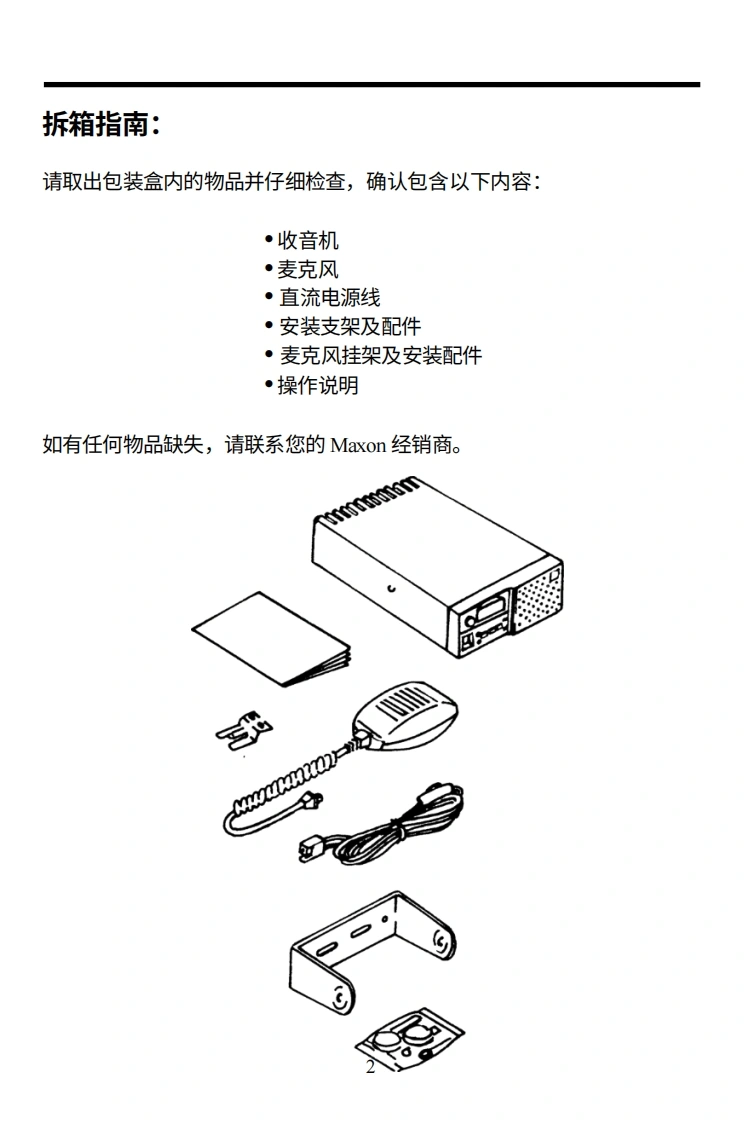 拆箱指南：

请取出包装盒内的物品并仔细检查，确认包含以下内容：

• 收音机
• 麦克风
• 直流电源线
• 安装支架及配件
• 麦克风挂架及安装配件
• 操作说明

如有任何物品缺失，请联系您的 Maxon 经销商。

2