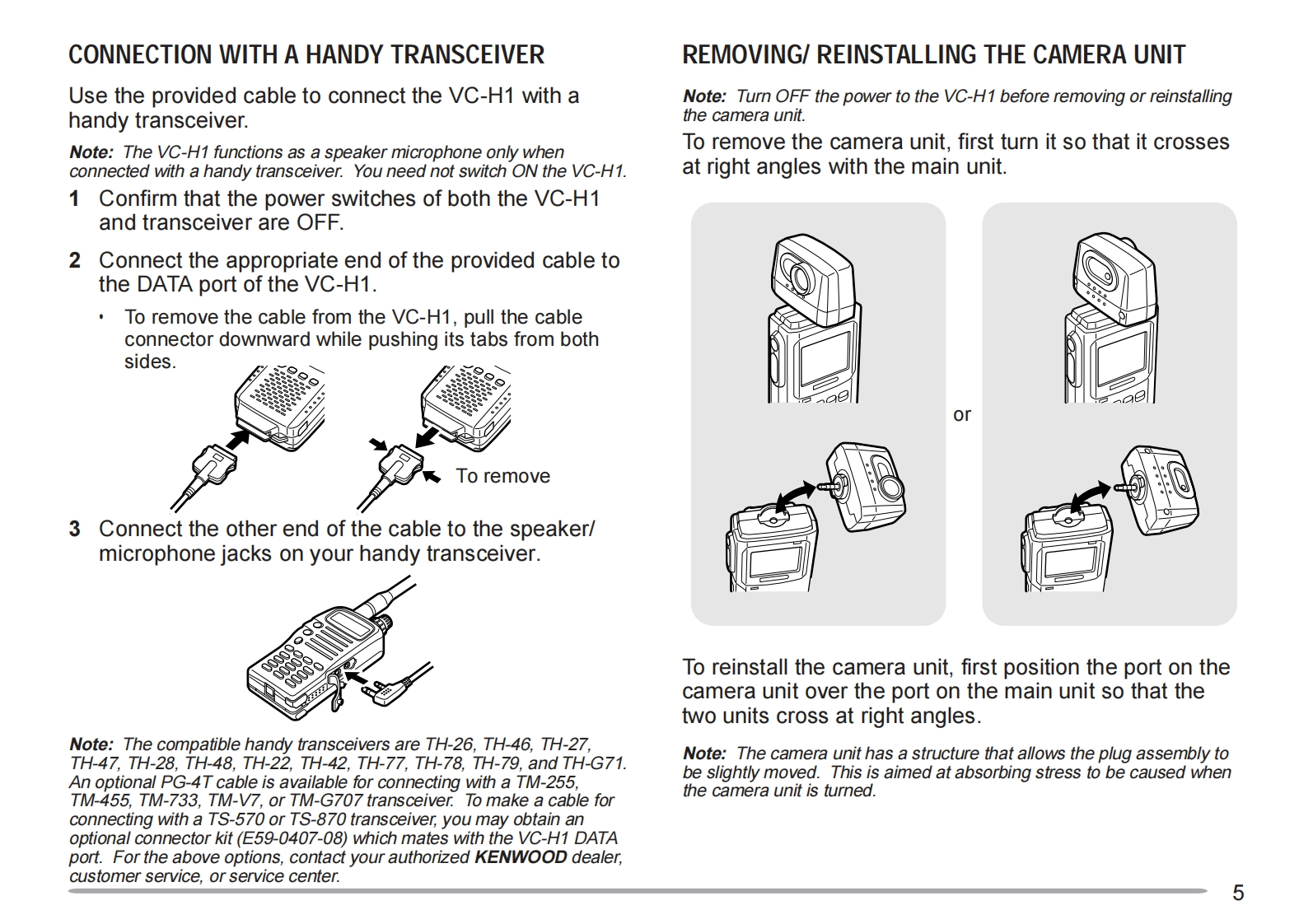 CONNECTION WITH A HANDY TRANSCEIVER

Use the provided cable to connect the VC-H1 with a handy transceiver.

Note: The VC-H1 functions as a speaker microphone only when connected with a handy transceiver. You need not switch ON the VC-H1.

1 Confirm that the power switches of both the VC-H1 and transceiver are OFF.

2 Connect the appropriate end of the provided cable to the DATA port of the VC-H1.

• To remove the cable from the VC-H1, pull the cable connector downward while pushing its tabs from both sides.

To remove

3 Connect the other end of the cable to the speaker/ microphone jacks on your handy transceiver.

Note: The compatible handy transceivers are TH-26, TH-46, TH-27, TH-47, TH-28, TH-48, TH-22, TH-42, TH-77, TH-78, TH-79, and TH-G71. An optional PG-4T cable is available for connecting with a TM-255, TM-455, TM-733, TM-V7, or TM-G707 transceiver. To make a cable for connecting with a TS-570 or TS-870 transceiver, you may obtain an optional connector kit (E59-0407-08) which mates with the VC-H1 DATA port. For the above options, contact your authorized KENWOOD dealer, customer service, or service center.

REMOVING/ REINSTALLING THE CAMERA UNIT

Note: Turn OFF the power to the VC-H1 before removing or reinstalling the camera unit.

To remove the camera unit, first turn it so that it crosses at right angles with the main unit.

or

To reinstall the camera unit, first position the port on the camera unit over the port on the main unit so that the two units cross at right angles.

Note: The camera unit has a structure that allows the plug assembly to be slightly moved. This is aimed at absorbing stress to be caused when the camera unit is turned.

5