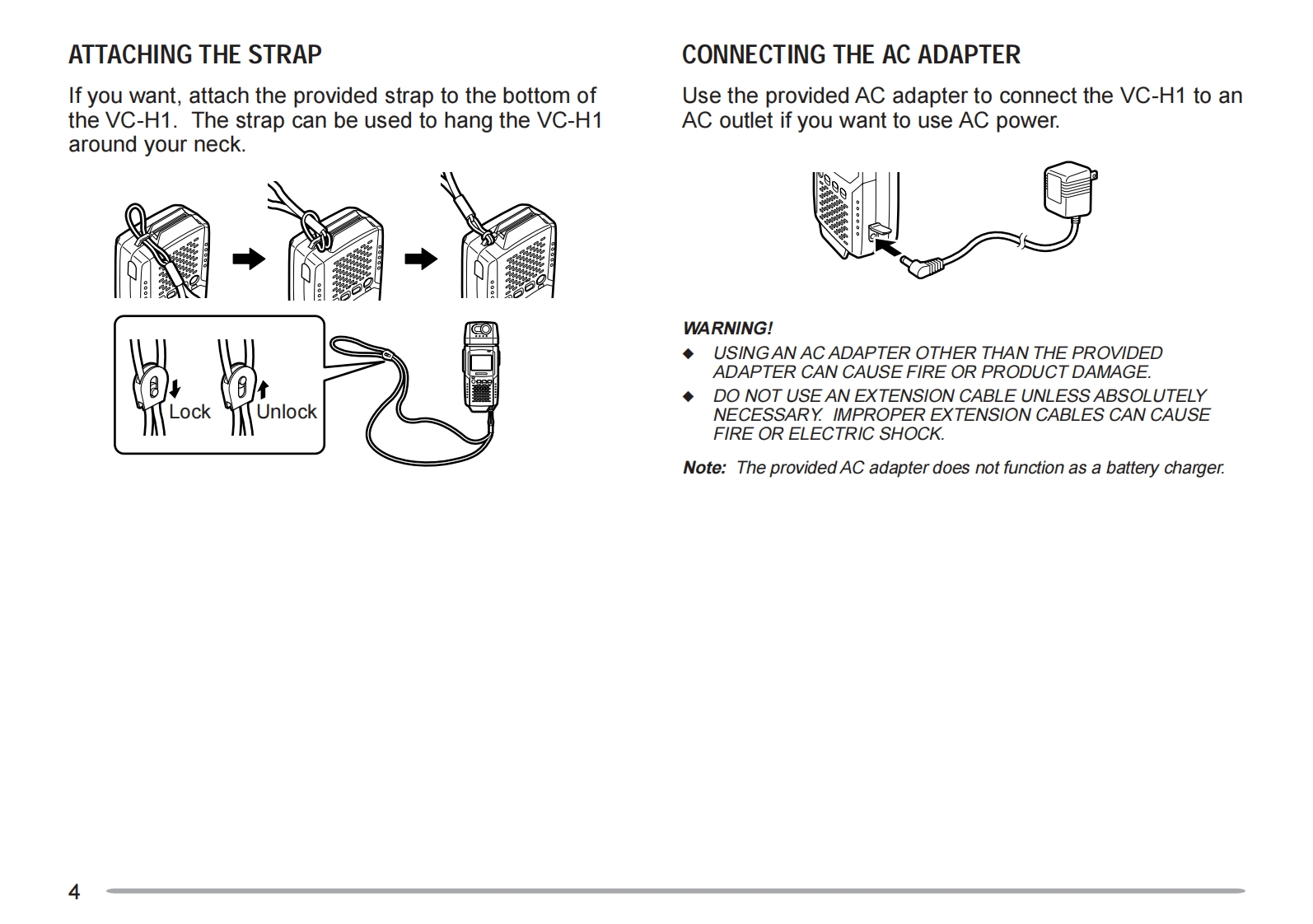 ATTACHING THE STRAP

If you want, attach the provided strap to the bottom of the VC-H1. The strap can be used to hang the VC-H1 around your neck.

Lock Unlock

CONNECTING THE AC ADAPTER

Use the provided AC adapter to connect the VC-H1 to an AC outlet if you want to use AC power.

WARNING!
◆ USING AN AC ADAPTER OTHER THAN THE PROVIDED ADAPTER CAN CAUSE FIRE OR PRODUCT DAMAGE.
◆ DO NOT USE AN EXTENSION CABLE UNLESS ABSOLUTELY NECESSARY. IMPROPER EXTENSION CABLES CAN CAUSE FIRE OR ELECTRIC SHOCK.

Note: The provided AC adapter does not function as a battery charger.

4