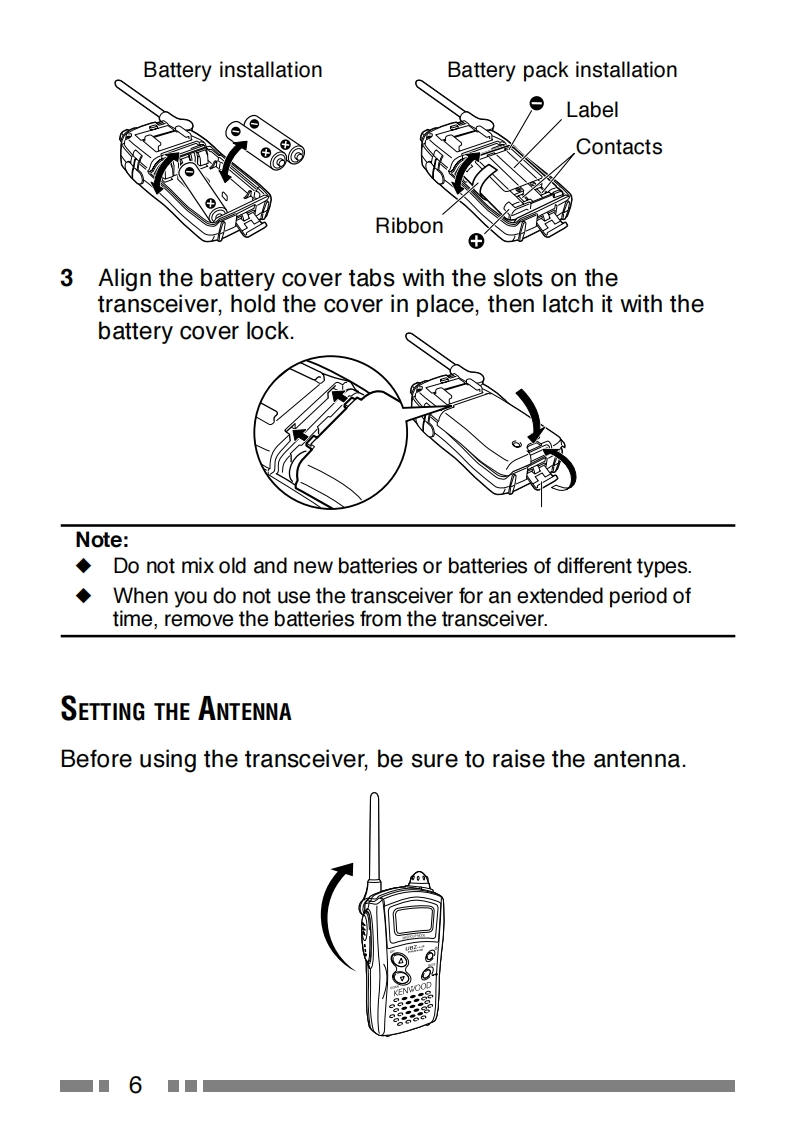 Battery installation

Battery pack installation

Label

Contacts

Ribbon

3 Align the battery cover tabs with the slots on the transceiver, hold the cover in place, then latch it with the battery cover lock.

Note:
◆ Do not mix old and new batteries or batteries of different types.
◆ When you do not use the transceiver for an extended period of time, remove the batteries from the transceiver.

SETTING THE ANTENNA

Before using the transceiver, be sure to raise the antenna.

KENWOOD

6