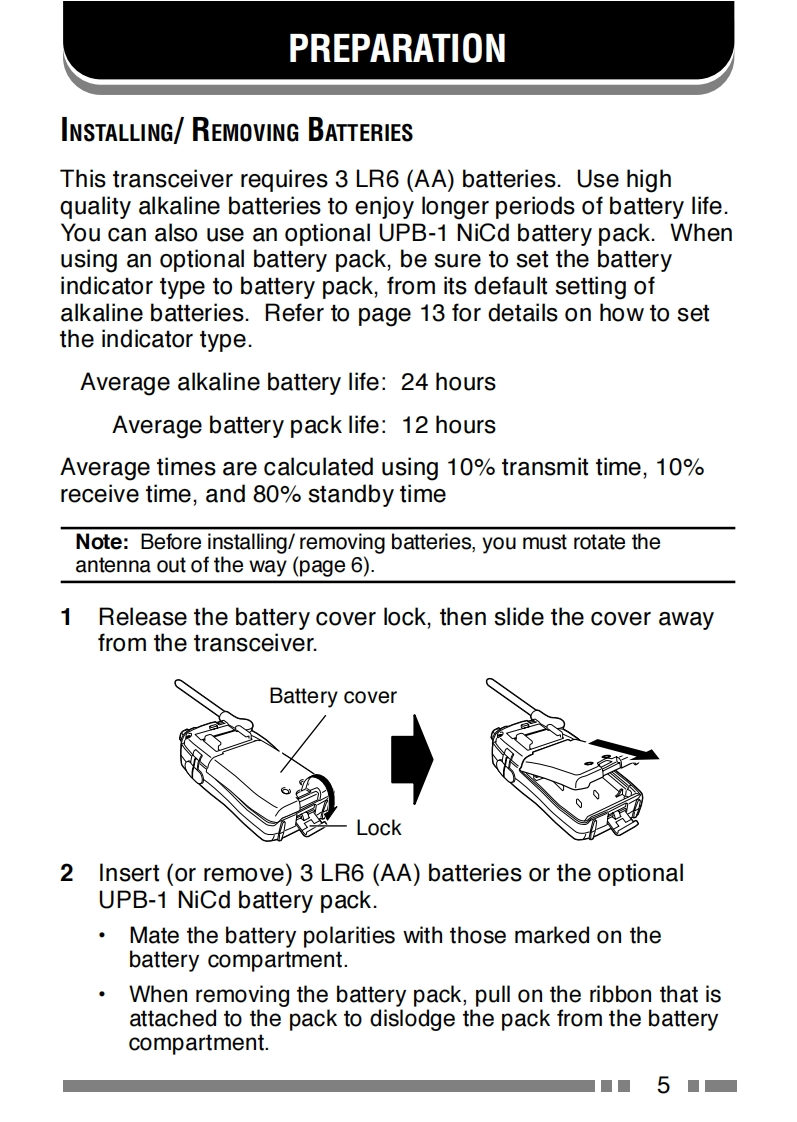 PREPARATION

INSTALLING/ REMOVING BATTERIES

This transceiver requires 3 LR6 (AA) batteries. Use high quality alkaline batteries to enjoy longer periods of battery life. You can also use an optional UPB-1 NiCd battery pack. When using an optional battery pack, be sure to set the battery indicator type to battery pack, from its default setting of alkaline batteries. Refer to page 13 for details on how to set the indicator type.

Average alkaline battery life: 24 hours

Average battery pack life: 12 hours

Average times are calculated using 10% transmit time, 10% receive time, and 80% standby time

Note: Before installing/ removing batteries, you must rotate the antenna out of the way (page 6).

1 Release the battery cover lock, then slide the cover away from the transceiver.

Battery cover

Lock

2 Insert (or remove) 3 LR6 (AA) batteries or the optional UPB-1 NiCd battery pack.

• Mate the battery polarities with those marked on the battery compartment.

• When removing the battery pack, pull on the ribbon that is attached to the pack to dislodge the pack from the battery compartment.

5