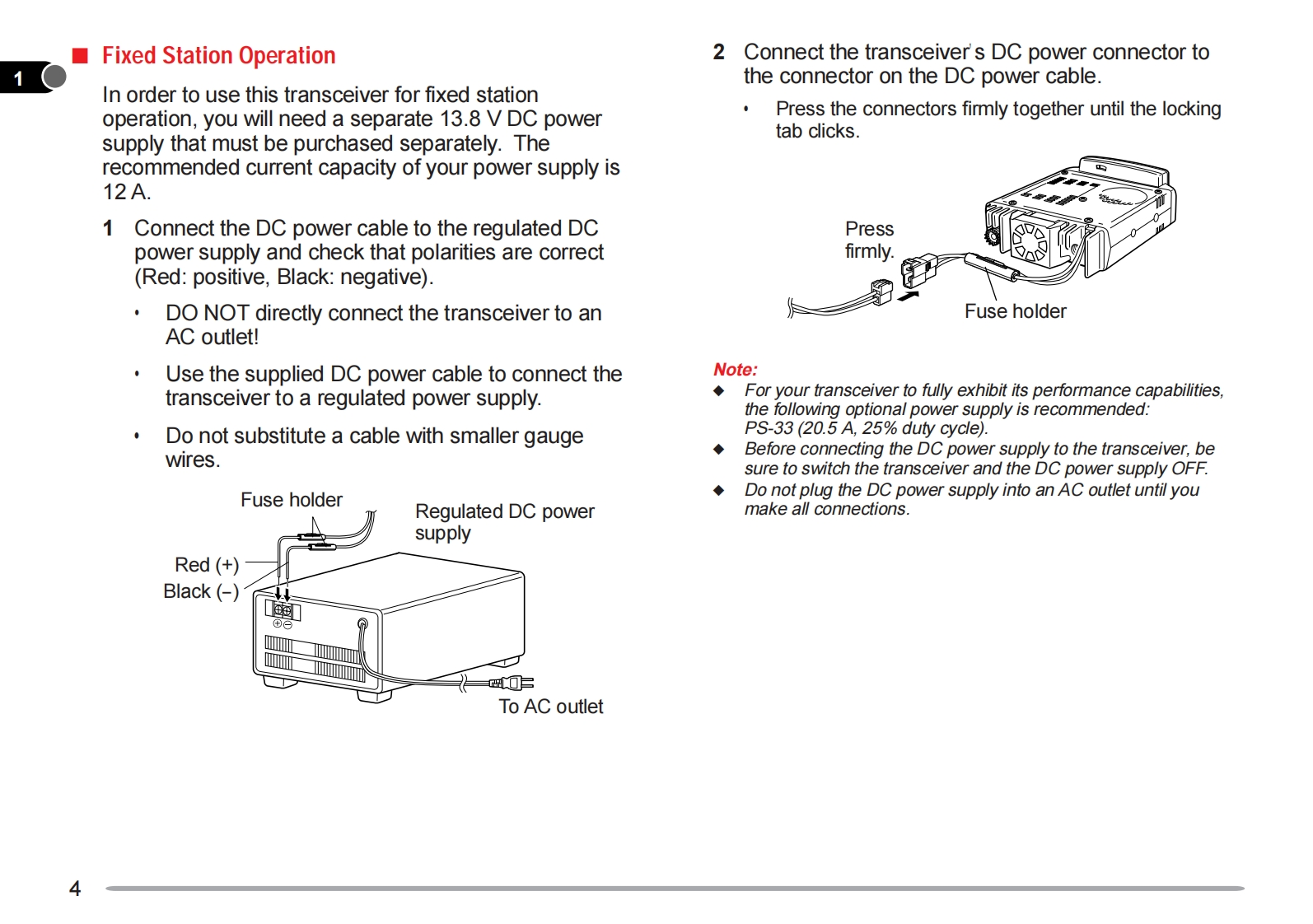 1

■ Fixed Station Operation

In order to use this transceiver for fixed station operation, you will need a separate 13.8 V DC power supply that must be purchased separately. The recommended current capacity of your power supply is 12 A.

1 Connect the DC power cable to the regulated DC power supply and check that polarities are correct (Red: positive, Black: negative).

• DO NOT directly connect the transceiver to an AC outlet!

• Use the supplied DC power cable to connect the transceiver to a regulated power supply.

• Do not substitute a cable with smaller gauge wires.

Fuse holder

Regulated DC power supply

Red (+)

Black (–)

To AC outlet

2 Connect the transceiver's DC power connector to the connector on the DC power cable.

• Press the connectors firmly together until the locking tab clicks.

Press firmly.

Fuse holder

Note:

◆ For your transceiver to fully exhibit its performance capabilities, the following optional power supply is recommended: PS-33 (20.5 A, 25% duty cycle).

◆ Before connecting the DC power supply to the transceiver, be sure to switch the transceiver and the DC power supply OFF.

◆ Do not plug the DC power supply into an AC outlet until you make all connections.

4