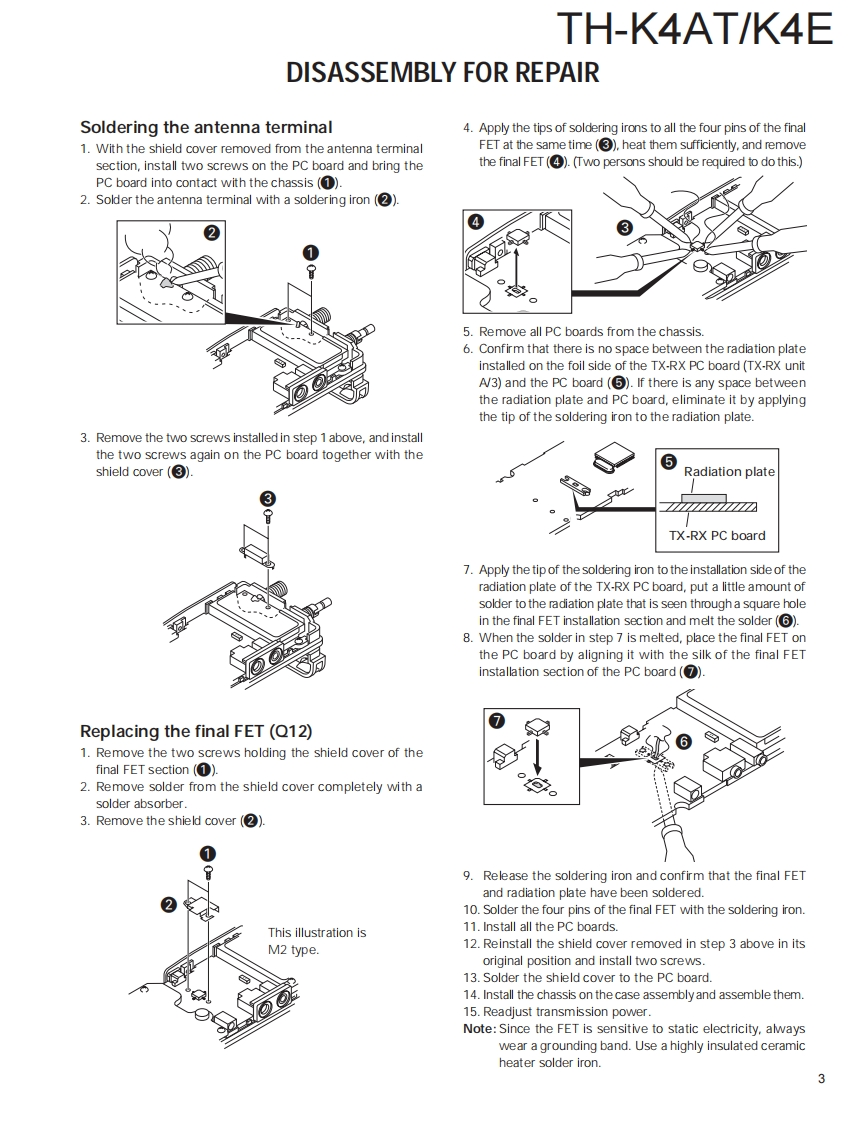 TH-K4AT/K4E

DISASSEMBLY FOR REPAIR

Soldering the antenna terminal

1. With the shield cover removed from the antenna terminal section, install two screws on the PC board and bring the PC board into contact with the chassis (❶).
2. Solder the antenna terminal with a soldering iron (❷).

❷
❶

3. Remove the two screws installed in step 1 above, and install the two screws again on the PC board together with the shield cover (❸).

❸

Replacing the final FET (Q12)

1. Remove the two screws holding the shield cover of the final FET section (❶).
2. Remove solder from the shield cover completely with a solder absorber.
3. Remove the shield cover (❷).

❶
❷
This illustration is M2 type.

4. Apply the tips of soldering irons to all the four pins of the final FET at the same time (❸), heat them sufficiently, and remove the final FET (❹). (Two persons should be required to do this.)

❹
❸

5. Remove all PC boards from the chassis.
6. Confirm that there is no space between the radiation plate installed on the foil side of the TX-RX PC board (TX-RX unit A/3) and the PC board (❺). If there is any space between the radiation plate and PC board, eliminate it by applying the tip of the soldering iron to the radiation plate.

❺
Radiation plate
TX-RX PC board

7. Apply the tip of the soldering iron to the installation side of the radiation plate of the TX-RX PC board, put a little amount of solder to the radiation plate that is seen through a square hole in the final FET installation section and melt the solder (❻).
8. When the solder in step 7 is melted, place the final FET on the PC board by aligning it with the silk of the final FET installation section of the PC board (❼).

❼
❻

9. Release the soldering iron and confirm that the final FET and radiation plate have been soldered.
10. Solder the four pins of the final FET with the soldering iron.
11. Install all the PC boards.
12. Reinstall the shield cover removed in step 3 above in its original position and install two screws.
13. Solder the shield cover to the PC board.
14. Install the chassis on the case assembly and assemble them.
15. Readjust transmission power.
Note: Since the FET is sensitive to static electricity, always wear a grounding band. Use a highly insulated ceramic heater solder iron.

3