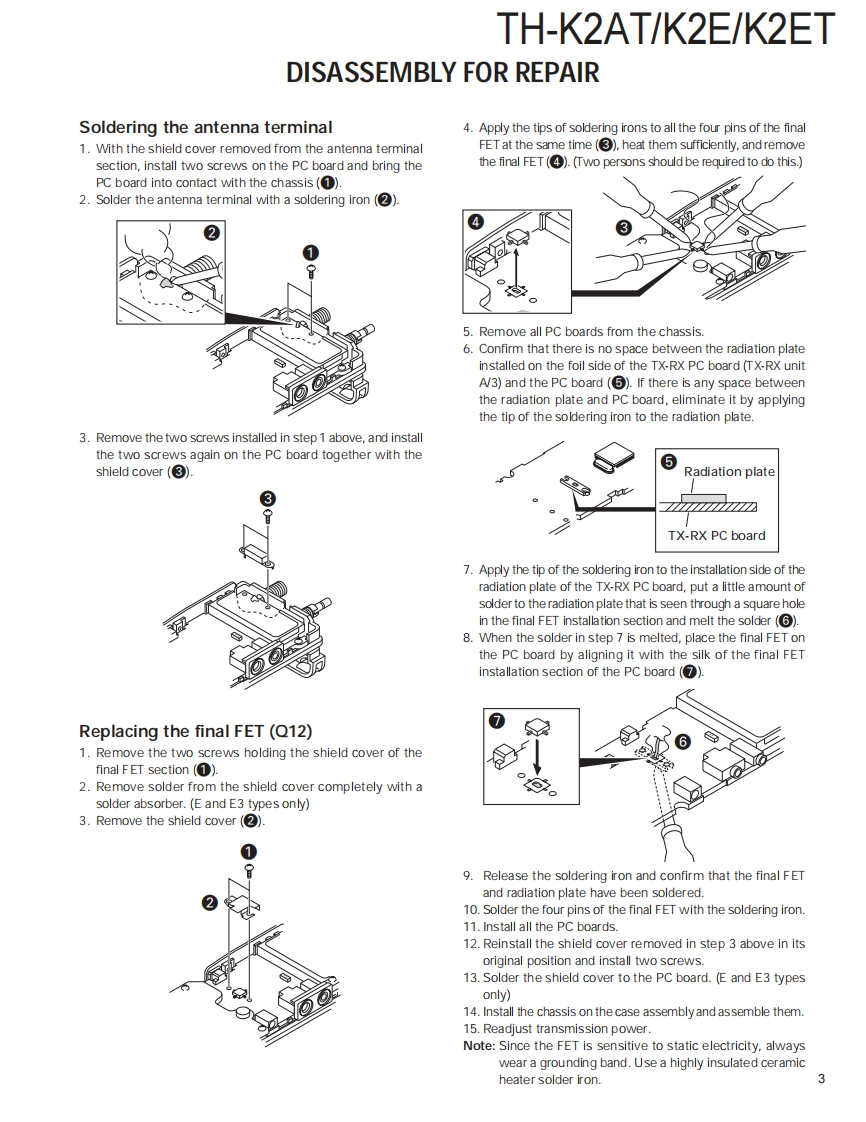 TH-K2AT/K2E/K2ET

DISASSEMBLY FOR REPAIR

Soldering the antenna terminal

1. With the shield cover removed from the antenna terminal section, install two screws on the PC board and bring the PC board into contact with the chassis (❶).
2. Solder the antenna terminal with a soldering iron (❷).

❷

❶

3. Remove the two screws installed in step 1 above, and install the two screws again on the PC board together with the shield cover (❸).

❸

Replacing the final FET (Q12)

1. Remove the two screws holding the shield cover of the final FET section (❶).
2. Remove solder from the shield cover completely with a solder absorber. (E and E3 types only)
3. Remove the shield cover (❷).

❶

❷

4. Apply the tips of soldering irons to all the four pins of the final FET at the same time (❸), heat them sufficiently, and remove the final FET (❹). (Two persons should be required to do this.)

❹

❸

5. Remove all PC boards from the chassis.
6. Confirm that there is no space between the radiation plate installed on the foil side of the TX-RX PC board (TX-RX unit A/3) and the PC board (❺). If there is any space between the radiation plate and PC board, eliminate it by applying the tip of the soldering iron to the radiation plate.

❺

Radiation plate

TX-RX PC board

7. Apply the tip of the soldering iron to the installation side of the radiation plate of the TX-RX PC board, put a little amount of solder to the radiation plate that is seen through a square hole in the final FET installation section and melt the solder (❻).
8. When the solder in step 7 is melted, place the final FET on the PC board by aligning it with the silk of the final FET installation section of the PC board (❼).

❼

❻

9. Release the soldering iron and confirm that the final FET and radiation plate have been soldered.
10. Solder the four pins of the final FET with the soldering iron.
11. Install all the PC boards.
12. Reinstall the shield cover removed in step 3 above in its original position and install two screws.
13. Solder the shield cover to the PC board. (E and E3 types only)
14. Install the chassis on the case assembly and assemble them.
15. Readjust transmission power.
Note: Since the FET is sensitive to static electricity, always wear a grounding band. Use a highly insulated ceramic heater solder iron.

3