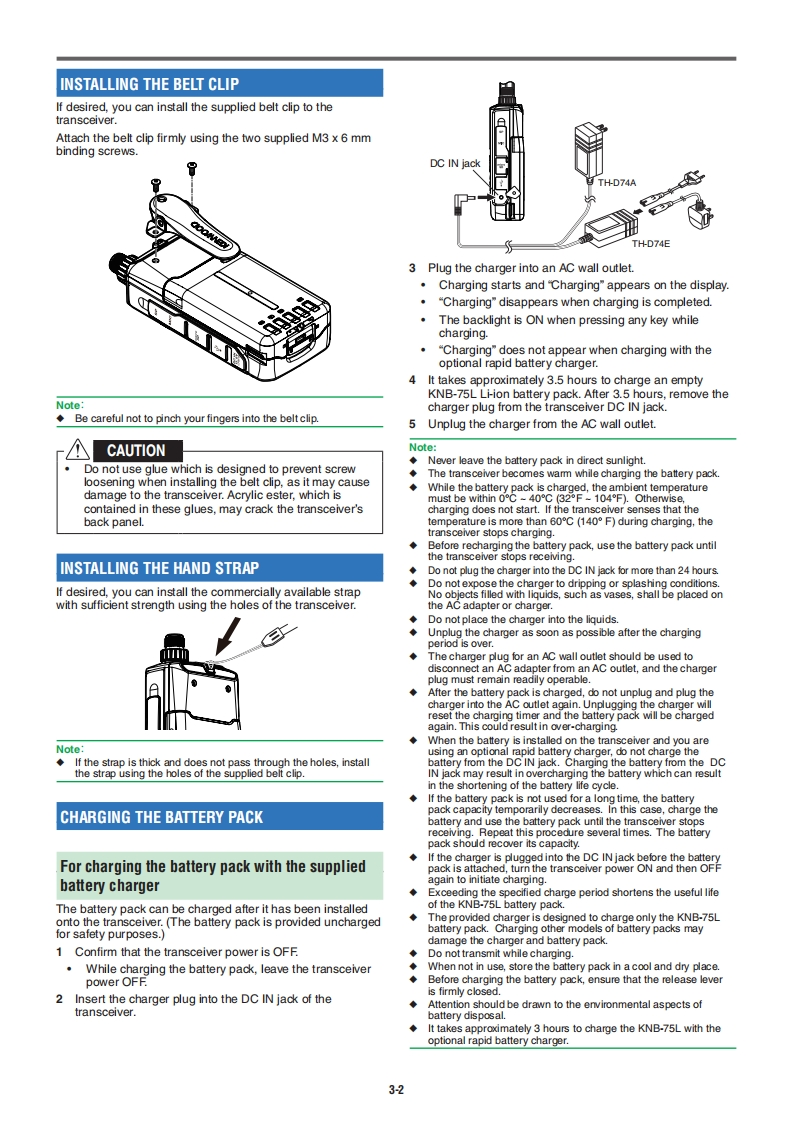 INSTALLING THE BELT CLIP

If desired, you can install the supplied belt clip to the transceiver.

Attach the belt clip firmly using the two supplied M3 x 6 mm binding screws.

KENWOOD

Note:
◆ Be careful not to pinch your fingers into the belt clip.

CAUTION

• Do not use glue which is designed to prevent screw loosening when installing the belt clip, as it may cause damage to the transceiver. Acrylic ester, which is contained in these glues, may crack the transceiver's back panel.

INSTALLING THE HAND STRAP

If desired, you can install the commercially available strap with sufficient strength using the holes of the transceiver.

Note:
◆ If the strap is thick and does not pass through the holes, install the strap using the holes of the supplied belt clip.

CHARGING THE BATTERY PACK

For charging the battery pack with the supplied battery charger

The battery pack can be charged after it has been installed onto the transceiver. (The battery pack is provided uncharged for safety purposes.)

1 Confirm that the transceiver power is OFF.
• While charging the battery pack, leave the transceiver power OFF.

2 Insert the charger plug into the DC IN jack of the transceiver.

DC IN jack
TH-D74A
TH-D74E

3 Plug the charger into an AC wall outlet.
• Charging starts and "Charging" appears on the display.
• "Charging" disappears when charging is completed.
• The backlight is ON when pressing any key while charging.
• "Charging" does not appear when charging with the optional rapid battery charger.

4 It takes approximately 3.5 hours to charge an empty KNB-75L Li-ion battery pack. After 3.5 hours, remove the charger plug from the transceiver DC IN jack.

5 Unplug the charger from the AC wall outlet.

Note:
◆ Never leave the battery pack in direct sunlight.
◆ The transceiver becomes warm while charging the battery pack.
◆ While the battery pack is charged, the ambient temperature must be within 0°C ~ 40°C (32°F ~ 104°F). Otherwise, charging does not start. If the transceiver senses that the temperature is more than 60°C (140° F) during charging, the transceiver stops charging.
◆ Before recharging the battery pack, use the battery pack until the transceiver stops receiving.
◆ Do not plug the charger into the DC IN jack for more than 24 hours.
◆ Do not expose the charger to dripping or splashing conditions. No objects filled with liquids, such as vases, shall be placed on the AC adapter or charger.
◆ Do not place the charger into the liquids.
◆ Unplug the charger as soon as possible after the charging period is over.
◆ The charger plug for an AC wall outlet should be used to disconnect an AC adapter from an AC outlet, and the charger plug must remain readily operable.
◆ After the battery pack is charged, do not unplug and plug the charger into the AC outlet again. Unplugging the charger will reset the charging timer and the battery pack will be charged again. This could result in over-charging.
◆ When the battery is installed on the transceiver and you are using an optional rapid battery charger, do not charge the battery from the DC IN jack. Charging the battery from the DC IN jack may result in overcharging the battery which can result in the shortening of the battery life cycle.
◆ If the battery pack is not used for a long time, the battery pack capacity temporarily decreases. In this case, charge the battery and use the battery pack until the transceiver stops receiving. Repeat this procedure several times. The battery pack should recover its capacity.
◆ If the charger is plugged into the DC IN jack before the battery pack is attached, turn the transceiver power ON and then OFF again to initiate charging.
◆ Exceeding the specified charge period shortens the useful life of the KNB-75L battery pack.
◆ The provided charger is designed to charge only the KNB-75L battery pack. Charging other models of battery packs may damage the charger and battery pack.
◆ Do not transmit while charging.
◆ When not in use, store the battery pack in a cool and dry place.
◆ Before charging the battery pack, ensure that the release lever is firmly closed.
◆ Attention should be drawn to the environmental aspects of battery disposal.
◆ It takes approximately 3 hours to charge the KNB-75L with the optional rapid battery charger.

3-2