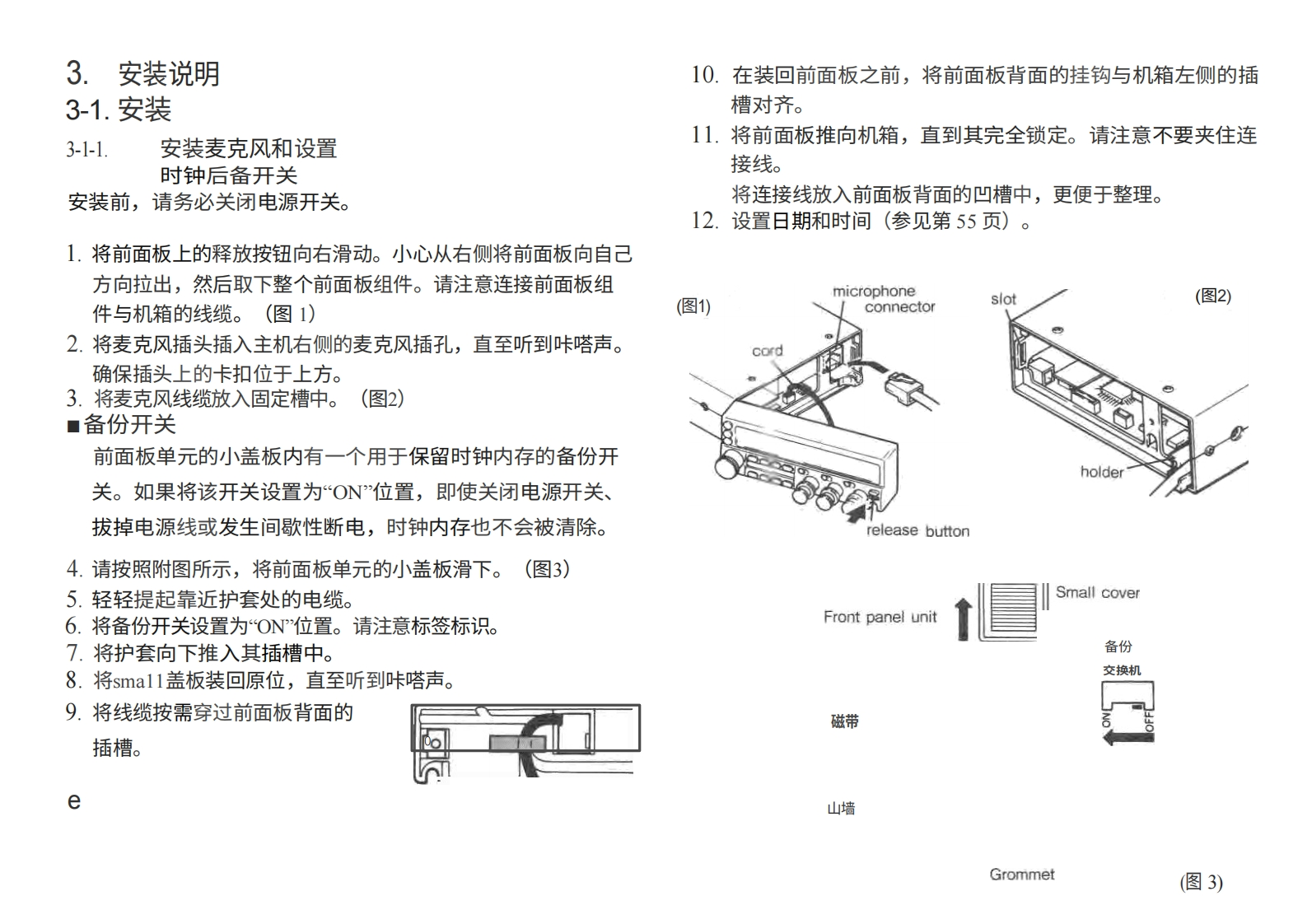 3. 安装说明

3-1. 安装

3-1-1. 安装麦克风和设置时钟后备开关

安装前，请务必关闭电源开关。

1. 将前面板上的释放按钮向右滑动。小心从右侧将前面板向自己方向拉出，然后取下整个前面板组件。请注意连接前面板组件与机箱的线缆。（图 1）
2. 将麦克风插头插入主机右侧的麦克风插孔，直至听到咔嗒声。确保插头上的卡扣位于上方。
3. 将麦克风线缆放入固定槽中。（图2）

■备份开关

前面板单元的小盖板内有一个用于保留时钟内存的备份开关。如果将该开关设置为“ON”位置，即使关闭电源开关、拔掉电源线或发生间歇性断电，时钟内存也不会被清除。

4. 请按照附图所示，将前面板单元的小盖板滑下。（图3）
5. 轻轻提起靠近护套处的电缆。
6. 将备份开关设置为“ON”位置。请注意标签标识。
7. 将护套向下推入其插槽中。
8. 将sma11盖板装回原位，直至听到咔嗒声。
9. 将线缆按需穿过前面板背面的插槽。

e

10. 在装回前面板之前，将前面板背面的挂钩与机箱左侧的插槽对齐。
11. 将前面板推向机箱，直到其完全锁定。请注意不要夹住连接线。
将连接线放入前面板背面的凹槽中，更便于整理。
12. 设置日期和时间（参见第 55 页）。

(图1)
microphone connector
cord
release button

slot
(图2)
holder

Front panel unit
Small cover
备份
交换机
ON
OFF
磁带
山墙
Grommet
(图 3)