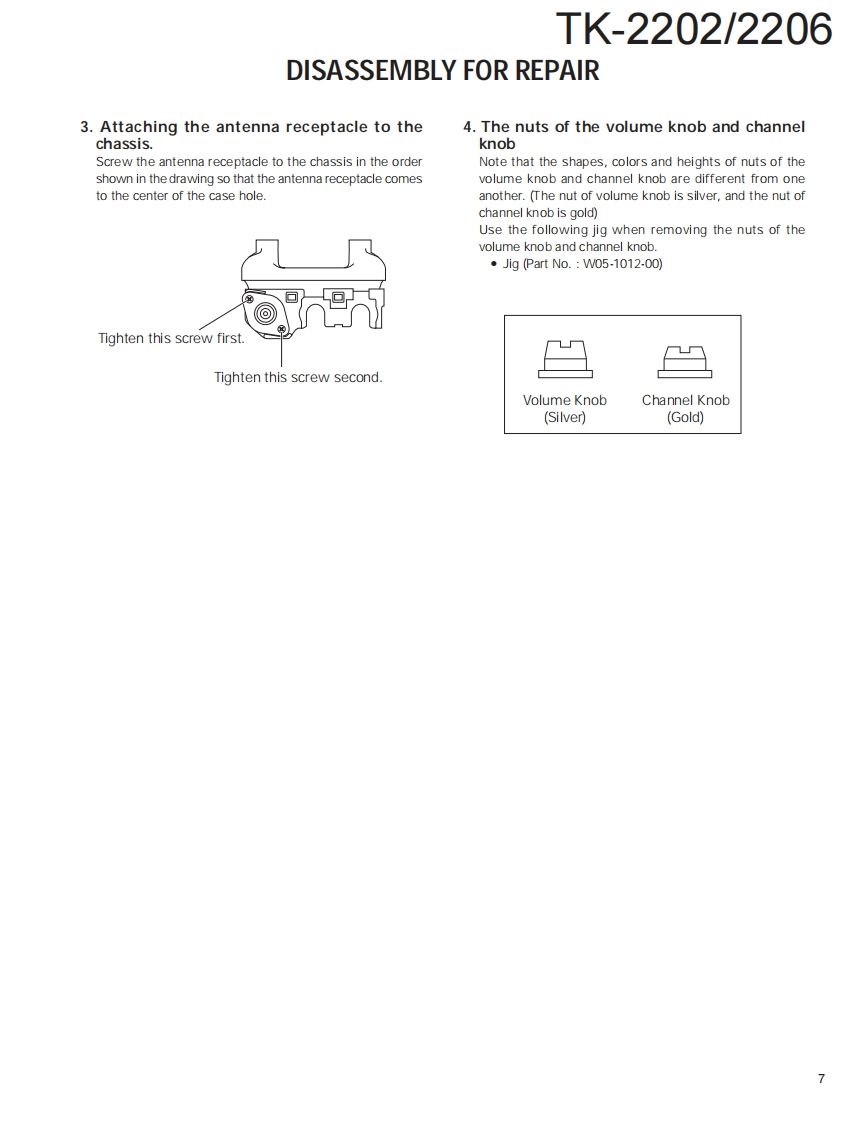 TK-2202/2206

DISASSEMBLY FOR REPAIR

3. Attaching the antenna receptacle to the chassis.

Screw the antenna receptacle to the chassis in the order shown in the drawing so that the antenna receptacle comes to the center of the case hole.

Tighten this screw first.

Tighten this screw second.

4. The nuts of the volume knob and channel knob

Note that the shapes, colors and heights of nuts of the volume knob and channel knob are different from one another. (The nut of volume knob is silver, and the nut of channel knob is gold)

Use the following jig when removing the nuts of the volume knob and channel knob.

• Jig (Part No. : W05-1012-00)

Volume Knob (Silver)

Channel Knob (Gold)

7