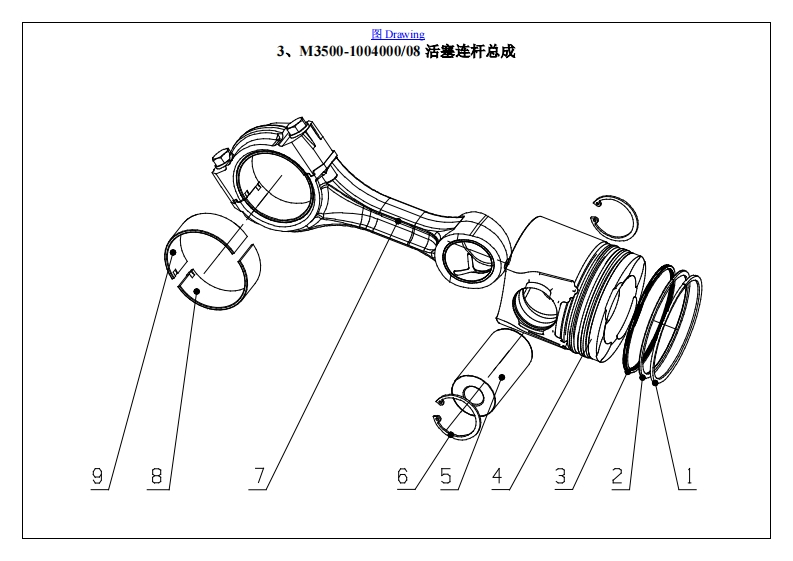 图 Drawing
3、M3500-1004000/08 活塞连杆总成

9 8 7 6 5 4 3 2 1