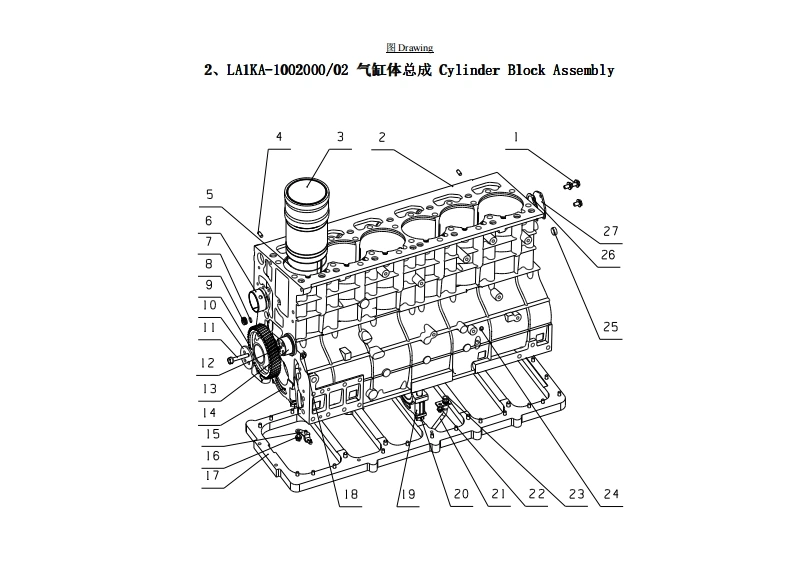 图 Drawing

2、LA1KA-1002000/02 气缸体总成 Cylinder Block Assembly

4
3
2
1
5
6
7
8
9
10
11
12
13
14
15
16
17
27
26
25
18
19
20
21
22
23
24