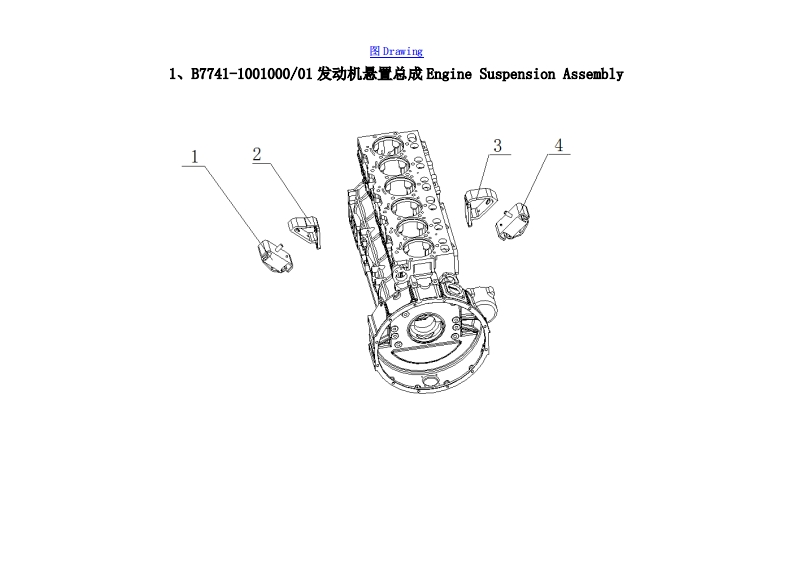 图 Drawing

1、B7741-1001000/01 发动机悬置总成 Engine Suspension Assembly

1

2

3

4