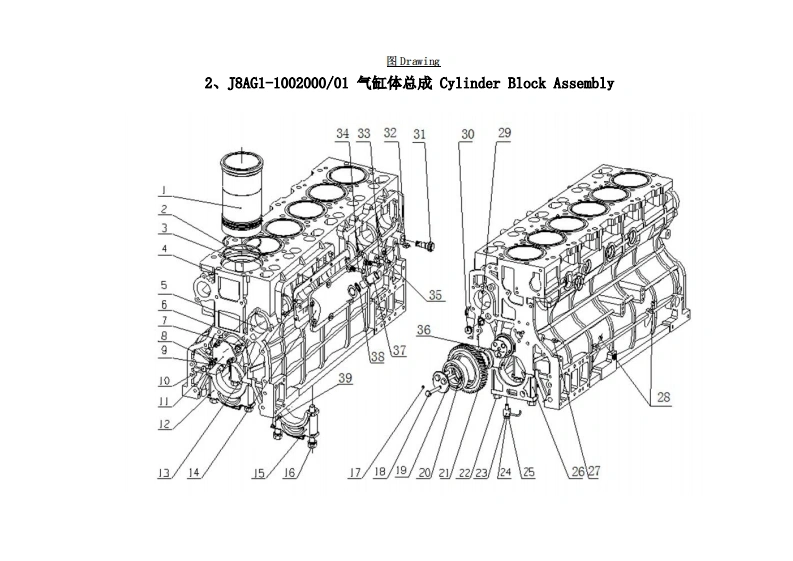 图 Drawing

2、J8AG1-1002000/01 气缸体总成 Cylinder Block Assembly

34 33 32 31 30 29

1
2
3
4
5
6
7
8
9
10
11
12

35
36
37
38
39
28

13 14 15 16 17 18 19 20 21 22 23 24 25 26 27