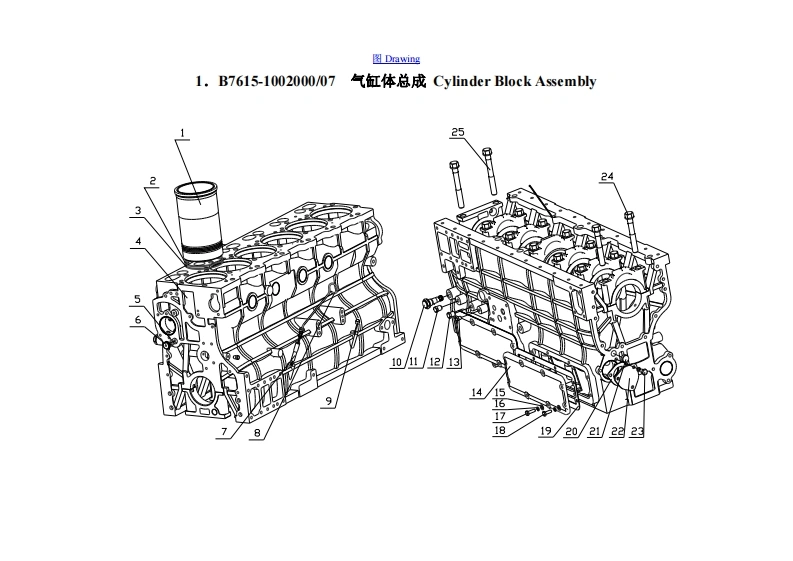 图 Drawing

1．B7615-1002000/07 气缸体总成 Cylinder Block Assembly

1
2
3
4
5
6
7
8
9
25
24
10
11
12
13
14
15
16
17
18
19
20
21
22
23