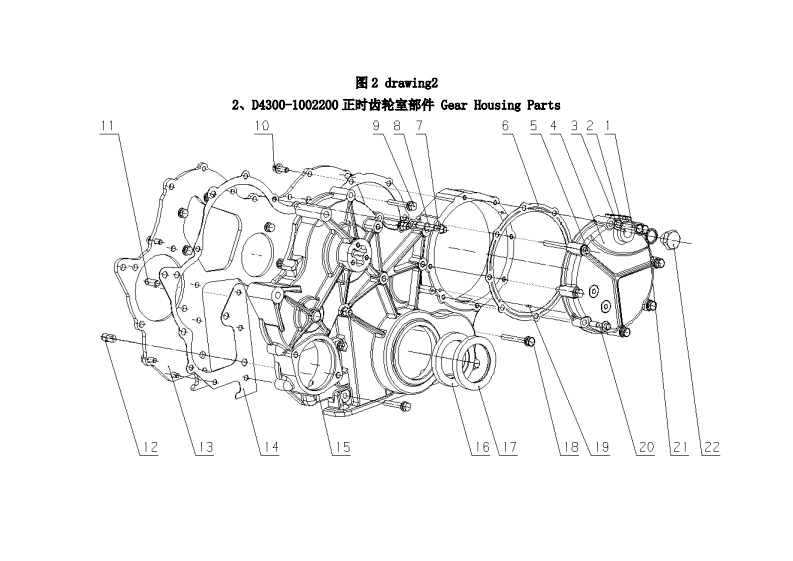 图 2 drawing2
2、D4300-1002200 正时齿轮室部件 Gear Housing Parts

11
10
9
8
7
6
5
4
3
2
1

12
13
14
15
16
17
18
19
20
21
22