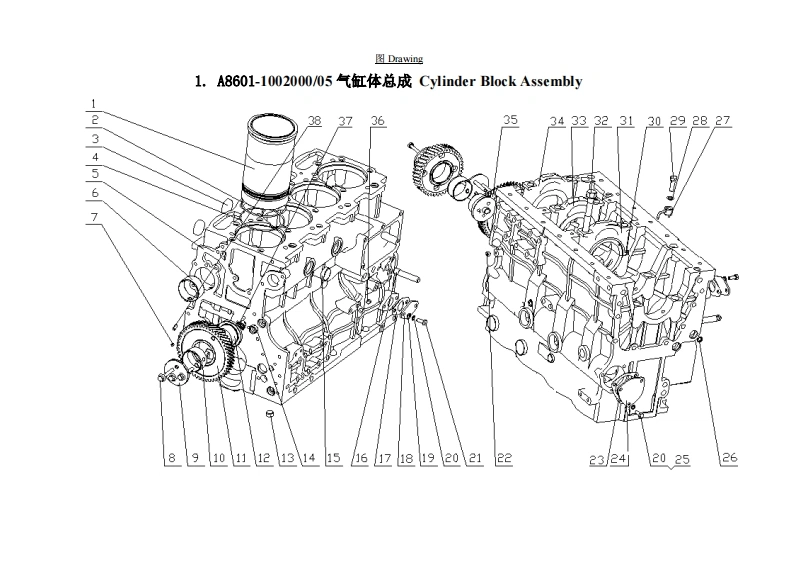 图 Drawing

1. A8601-1002000/05 气缸体总成 Cylinder Block Assembly

1
2
3
4
5
6
7
38
37
36
35
34
33
32
31
30
29
28
27
8
9
10
11
12
13
14
15
16
17
18
19
20
21
22
23
24
20
25
26