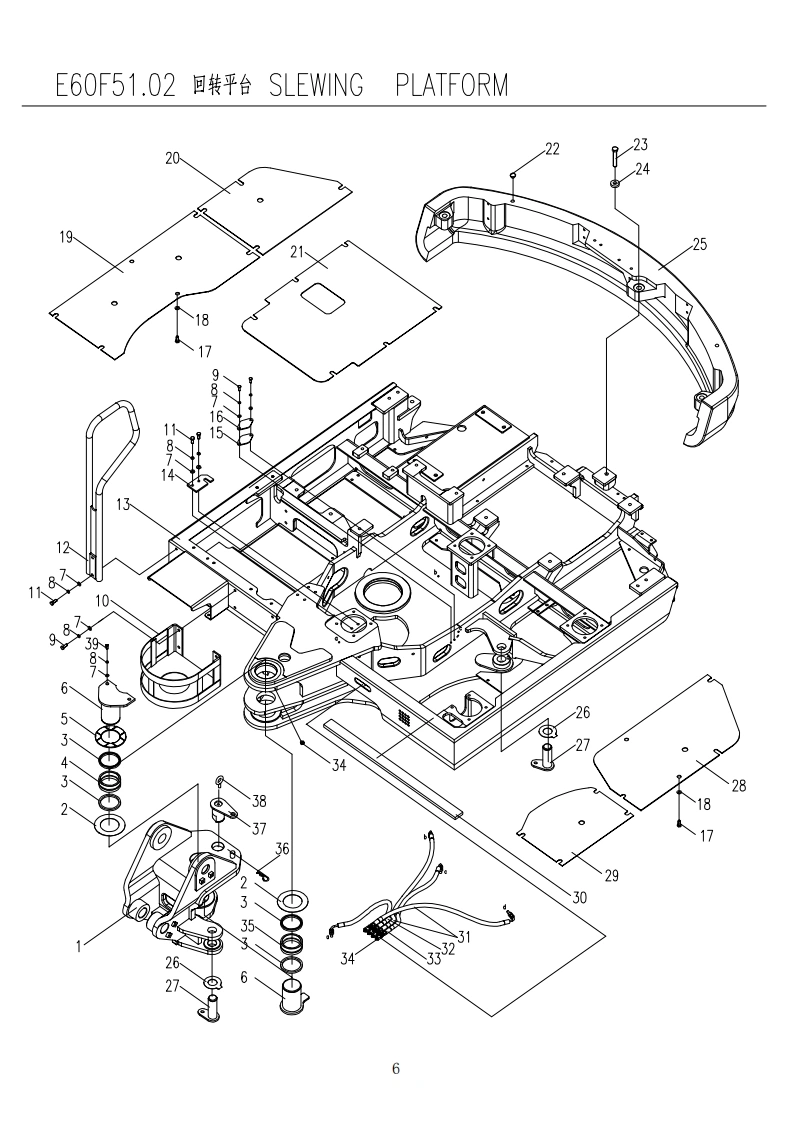 E60F51.02 回转平台 SLEWING PLATFORM

20
19
21
22
23
24
25
18
17
9
8
7
16
15
11
8
7
14
13
12
7
8
11
10
7
8
9
39
8
7
6
5
3
4
3
2
34
26
27
28
18
17
29
30
38
37
36
2
3
35
3
6
1
26
27
31
32
33
34

6