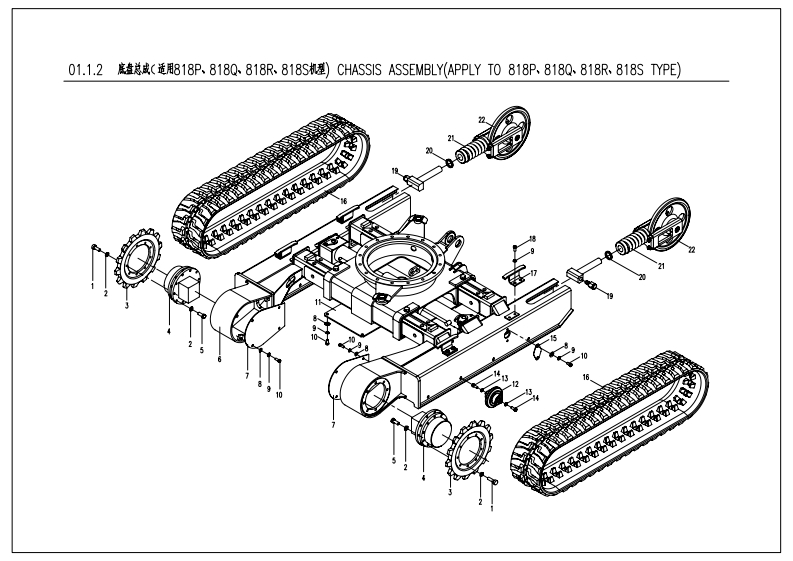 01.1.2 底盘总成(适用818P、818Q、818R、818S机型) CHASSIS ASSEMBLY(APPLY TO 818P、818Q、818R、818S TYPE)

22
21
20
19
16
18
9
17
22
21
20
19
1
2
3
4
2
5
6
7
8
9
10
11
8
9
10
10
9
8
15
8
9
10
14
13
12
13
14
16
7
5
2
4
3
2
1