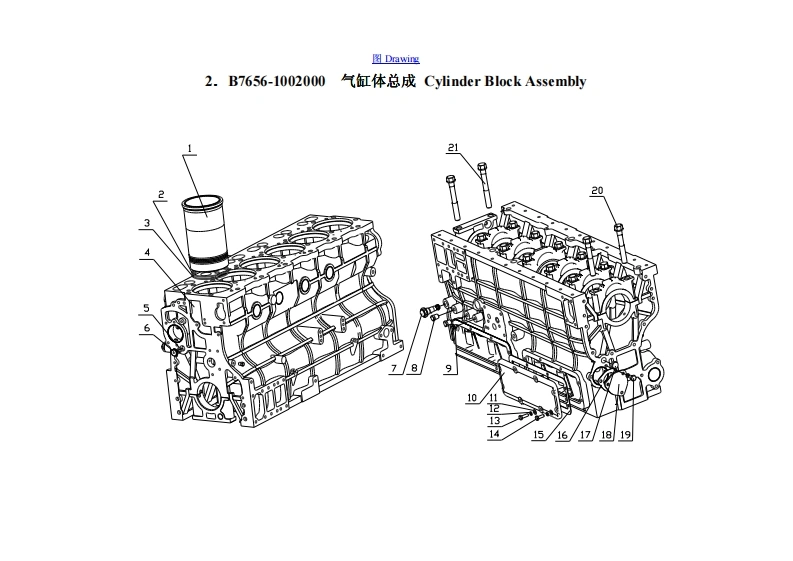 图 Drawing

2. B7656-1002000 气缸体总成 Cylinder Block Assembly

1
2
3
4
5
6
21
20
7
8
9
10
11
12
13
14
15
16
17
18
19