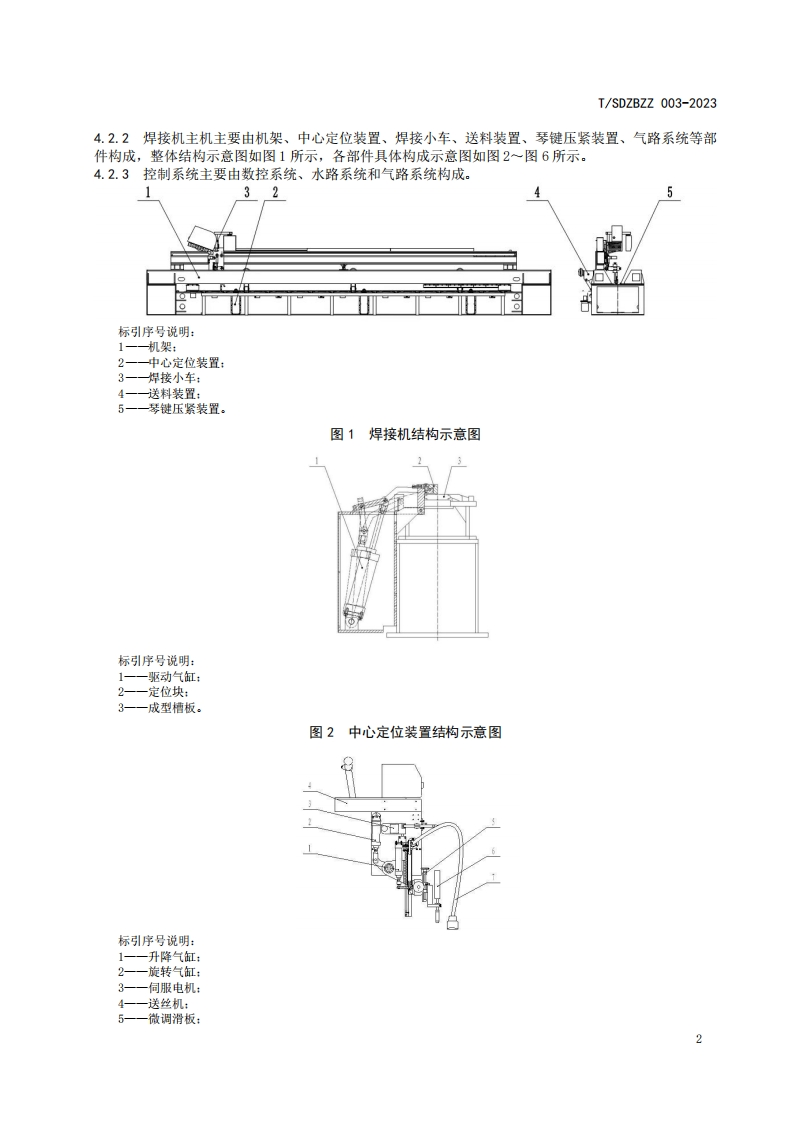 T/SDZBZZ 003-2023

4.2.2　焊接机主机主要由机架、中心定位装置、焊接小车、送料装置、琴键压紧装置、气路系统等部件构成，整体结构示意图如图 1 所示，各部件具体构成示意图如图 2～图 6 所示。
4.2.3　控制系统主要由数控系统、水路系统和气路系统构成。

1　3　2　4　5

标引序号说明：
1——机架；
2——中心定位装置；
3——焊接小车；
4——送料装置；
5——琴键压紧装置。

图 1　焊接机结构示意图

1　2　3

标引序号说明：
1——驱动气缸；
2——定位块；
3——成型槽板。

图 2　中心定位装置结构示意图

4　3　2　1　5　6　7

标引序号说明：
1——升降气缸；
2——旋转气缸；
3——伺服电机；
4——送丝机；
5——微调滑板；

2