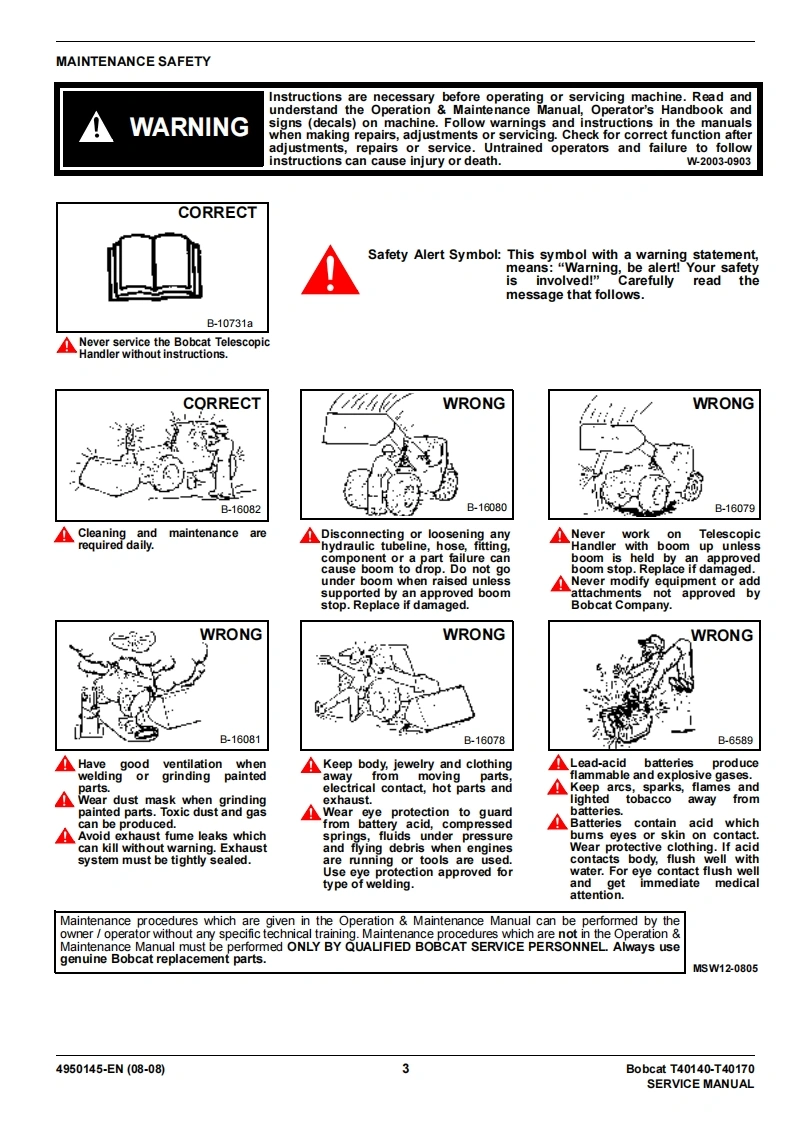 MAINTENANCE SAFETY

WARNING

Instructions are necessary before operating or servicing machine. Read and understand the Operation & Maintenance Manual, Operator's Handbook and signs (decals) on machine. Follow warnings and instructions in the manuals when making repairs, adjustments or servicing. Check for correct function after adjustments, repairs or service. Untrained operators and failure to follow instructions can cause injury or death. W-2003-0903

CORRECT

B-10731a

Never service the Bobcat Telescopic Handler without instructions.

Safety Alert Symbol: This symbol with a warning statement, means: "Warning, be alert! Your safety is involved!" Carefully read the message that follows.

CORRECT

B-16082

Cleaning and maintenance are required daily.

WRONG

B-16080

Disconnecting or loosening any hydraulic tubeline, hose, fitting, component or a part failure can cause boom to drop. Do not go under boom when raised unless supported by an approved boom stop. Replace if damaged.

WRONG

B-16079

Never work on Telescopic Handler with boom up unless boom is held by an approved boom stop. Replace if damaged.

Never modify equipment or add attachments not approved by Bobcat Company.

WRONG

B-16081

Have good ventilation when welding or grinding painted parts.

Wear dust mask when grinding painted parts. Toxic dust and gas can be produced.

Avoid exhaust fume leaks which can kill without warning. Exhaust system must be tightly sealed.

WRONG

B-16078

Keep body, jewelry and clothing away from moving parts, electrical contact, hot parts and exhaust.

Wear eye protection to guard from battery acid, compressed springs, fluids under pressure and flying debris when engines are running or tools are used. Use eye protection approved for type of welding.

WRONG

B-6589

Lead-acid batteries produce flammable and explosive gases.

Keep arcs, sparks, flames and lighted tobacco away from batteries.

Batteries contain acid which burns eyes or skin on contact. Wear protective clothing. If acid contacts body, flush well with water. For eye contact flush well and get immediate medical attention.

Maintenance procedures which are given in the Operation & Maintenance Manual can be performed by the owner / operator without any specific technical training. Maintenance procedures which are not in the Operation & Maintenance Manual must be performed ONLY BY QUALIFIED BOBCAT SERVICE PERSONNEL. Always use genuine Bobcat replacement parts.

MSW12-0805

4950145-EN (08-08)

3

Bobcat T40140-T40170
SERVICE MANUAL