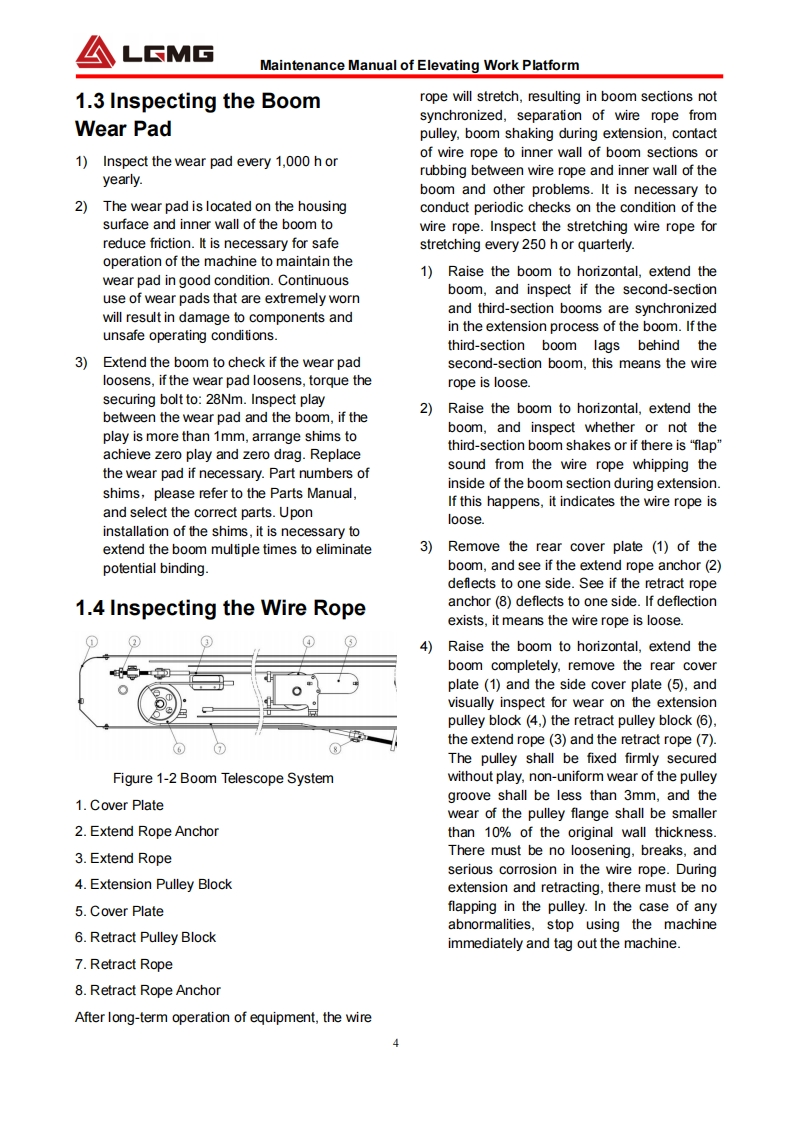 LGMG Maintenance Manual of Elevating Work Platform

1.3 Inspecting the Boom Wear Pad

1) Inspect the wear pad every 1,000 h or yearly.

2) The wear pad is located on the housing surface and inner wall of the boom to reduce friction. It is necessary for safe operation of the machine to maintain the wear pad in good condition. Continuous use of wear pads that are extremely worn will result in damage to components and unsafe operating conditions.

3) Extend the boom to check if the wear pad loosens, if the wear pad loosens, torque the securing bolt to: 28Nm. Inspect play between the wear pad and the boom, if the play is more than 1mm, arrange shims to achieve zero play and zero drag. Replace the wear pad if necessary. Part numbers of shims，please refer to the Parts Manual, and select the correct parts. Upon installation of the shims, it is necessary to extend the boom multiple times to eliminate potential binding.

1.4 Inspecting the Wire Rope

1 2 3 4 5 6 7 8

Figure 1-2 Boom Telescope System

1. Cover Plate
2. Extend Rope Anchor
3. Extend Rope
4. Extension Pulley Block
5. Cover Plate
6. Retract Pulley Block
7. Retract Rope
8. Retract Rope Anchor

After long-term operation of equipment, the wire rope will stretch, resulting in boom sections not synchronized, separation of wire rope from pulley, boom shaking during extension, contact of wire rope to inner wall of boom sections or rubbing between wire rope and inner wall of the boom and other problems. It is necessary to conduct periodic checks on the condition of the wire rope. Inspect the stretching wire rope for stretching every 250 h or quarterly.

1) Raise the boom to horizontal, extend the boom, and inspect if the second-section and third-section booms are synchronized in the extension process of the boom. If the third-section boom lags behind the second-section boom, this means the wire rope is loose.

2) Raise the boom to horizontal, extend the boom, and inspect whether or not the third-section boom shakes or if there is “flap” sound from the wire rope whipping the inside of the boom section during extension. If this happens, it indicates the wire rope is loose.

3) Remove the rear cover plate (1) of the boom, and see if the extend rope anchor (2) deflects to one side. See if the retract rope anchor (8) deflects to one side. If deflection exists, it means the wire rope is loose.

4) Raise the boom to horizontal, extend the boom completely, remove the rear cover plate (1) and the side cover plate (5), and visually inspect for wear on the extension pulley block (4,) the retract pulley block (6), the extend rope (3) and the retract rope (7). The pulley shall be fixed firmly secured without play, non-uniform wear of the pulley groove shall be less than 3mm, and the wear of the pulley flange shall be smaller than 10% of the original wall thickness. There must be no loosening, breaks, and serious corrosion in the wire rope. During extension and retracting, there must be no flapping in the pulley. In the case of any abnormalities, stop using the machine immediately and tag out the machine.

4