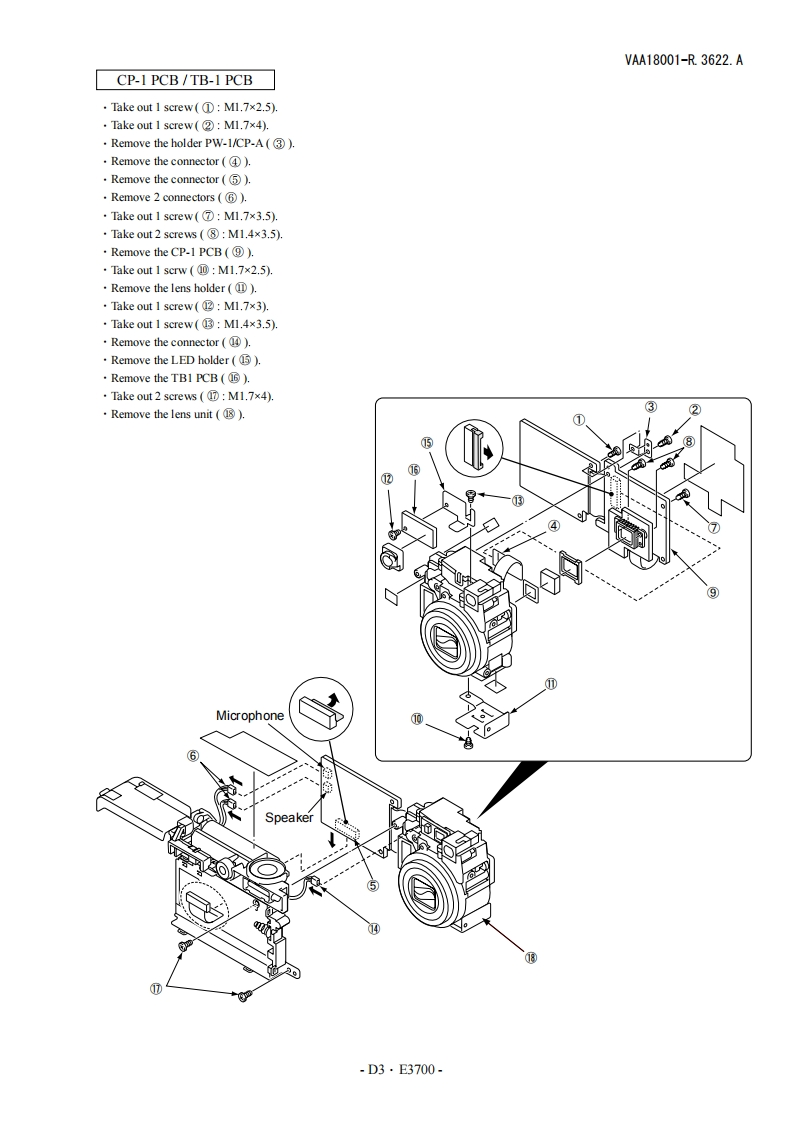 VAA18001-R. 3622. A

CP-1 PCB / TB-1 PCB

・Take out 1 screw ( ① : M1.7×2.5).
・Take out 1 screw ( ② : M1.7×4).
・Remove the holder PW-1/CP-A ( ③ ).
・Remove the connector ( ④ ).
・Remove the connector ( ⑤ ).
・Remove 2 connectors ( ⑥ ).
・Take out 1 screw ( ⑦ : M1.7×3.5).
・Take out 2 screws ( ⑧ : M1.4×3.5).
・Remove the CP-1 PCB ( ⑨ ).
・Take out 1 serw ( ⑩ : M1.7×2.5).
・Remove the lens holder ( ⑪ ).
・Take out 1 screw ( ⑫ : M1.7×3).
・Take out 1 screw ( ⑬ : M1.4×3.5).
・Remove the connector ( ⑭ ).
・Remove the LED holder ( ⑮ ).
・Remove the TB1 PCB ( ⑯ ).
・Take out 2 screws ( ⑰ : M1.7×4).
・Remove the lens unit ( ⑱ ).

① ③ ② ⑧ ⑮ ⑯ ⑫ ⑬ ④ ⑦ ⑨ ⑪ ⑩

Microphone
⑥
Speaker
⑤
⑭
⑱
⑰

- D3・E3700 -