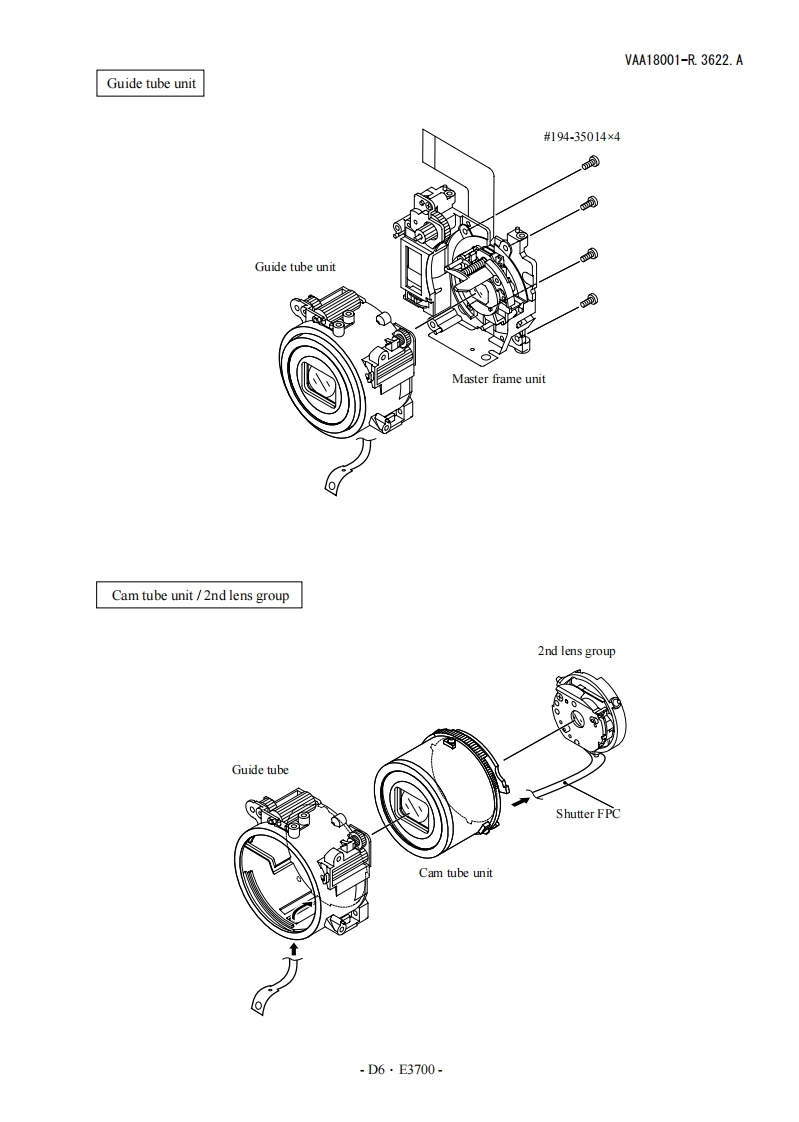 VAA18001-R. 3622. A

Guide tube unit

#194-35014×4

Guide tube unit

Master frame unit

Cam tube unit / 2nd lens group

2nd lens group

Guide tube

Shutter FPC

Cam tube unit

- D6 · E3700 -