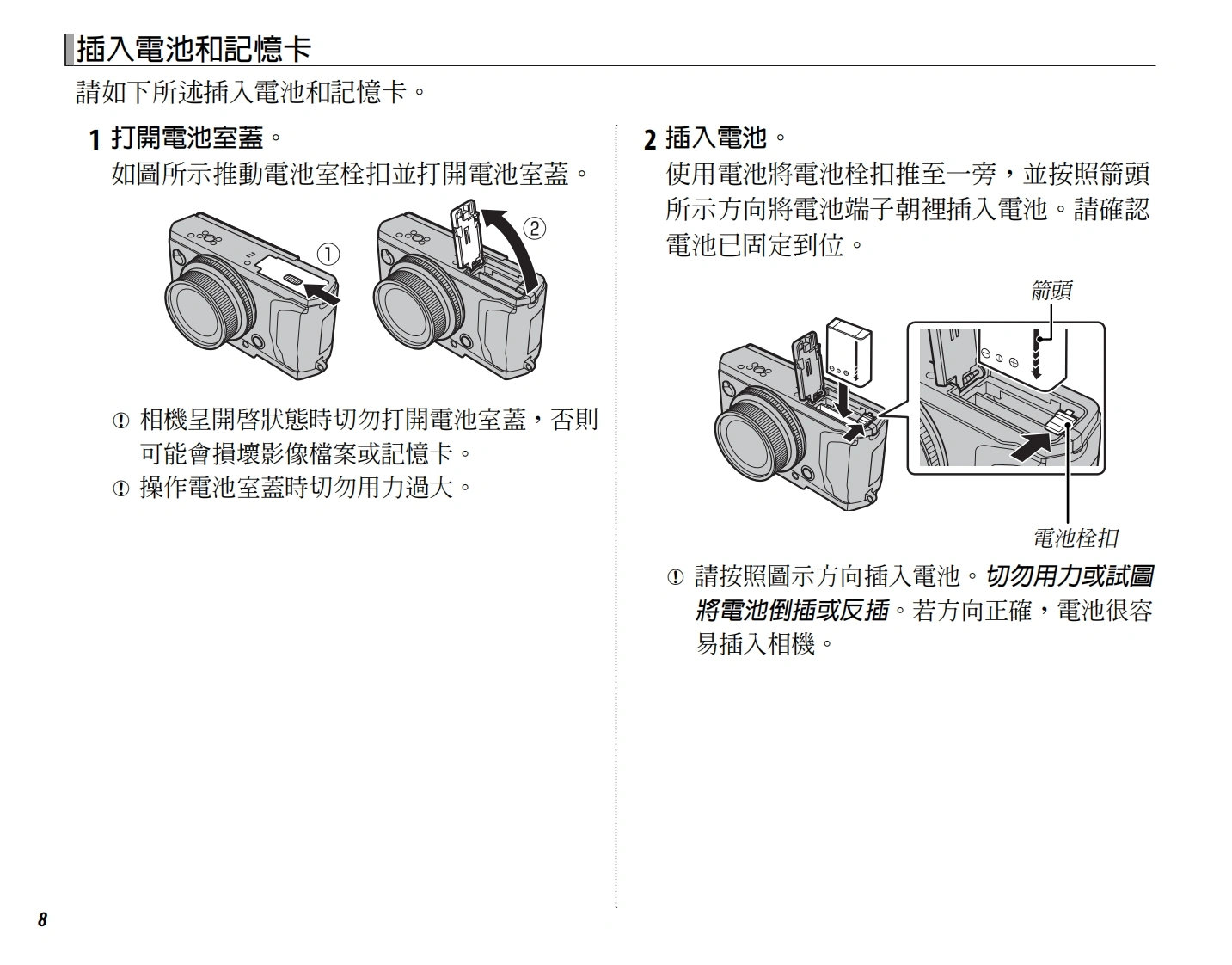 插入電池和記憶卡

請如下所述插入電池和記憶卡。

1 打開電池室蓋。
如圖所示推動電池室栓扣並打開電池室蓋。

①

②

① 相機呈開啓狀態時切勿打開電池室蓋，否則可能會損壞影像檔案或記憶卡。

① 操作電池室蓋時切勿用力過大。

2 插入電池。
使用電池將電池栓扣推至一旁，並按照箭頭所示方向將電池端子朝裡插入電池。請確認電池已固定到位。

箭頭

電池栓扣

① 請按照圖示方向插入電池。切勿用力或試圖將電池倒插或反插。若方向正確，電池很容易插入相機。

8