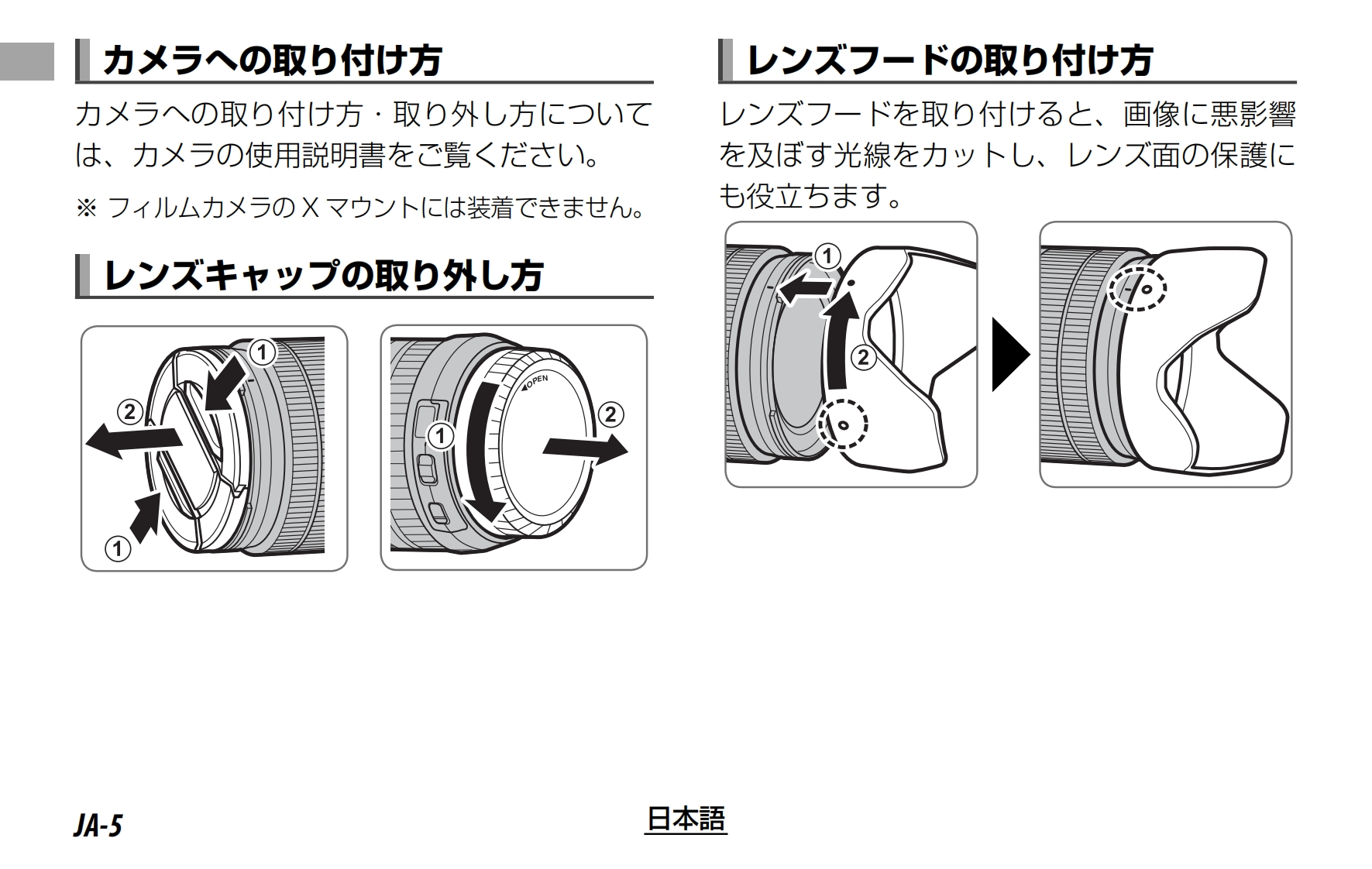 カメラへの取り付け方

カメラへの取り付け方・取り外し方については、カメラの使用説明書をご覧ください。

※ フィルムカメラの X マウントには装着できません。

レンズキャップの取り外し方

①
②
①

①
OPEN
②

レンズフードの取り付け方

レンズフードを取り付けると、画像に悪影響を及ぼす光線をカットし、レンズ面の保護にも役立ちます。

①
②

JA-5

日本語